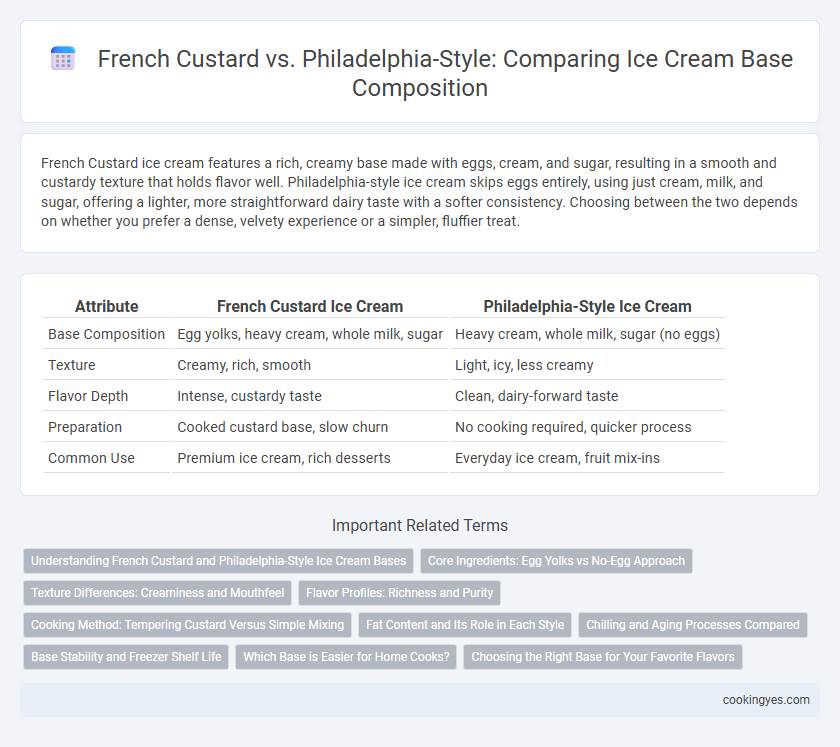 French Custard vs. Philadelphia-Style: Comparing Ice Cream Base Composition

French Custard ice cream features a rich, creamy base made with eggs, cream, and sugar, resulting in a smooth and custardy texture that holds flavor well. Philadelphia-style ice cream skips eggs entirely, using just cream, milk, and sugar, offering a lighter, more straightforward dairy taste with a softer consistency. Choosing between the two depends on whether you prefer a dense, velvety experience or a simpler, fluffier treat.

| Attribute | French Custard Ice Cream | Philadelphia-Style Ice Cream |
|---|---|---|
| Base Composition | Egg yolks, heavy cream, whole milk, sugar | Heavy cream, whole milk, sugar (no eggs) |
| Texture | Creamy, rich, smooth | Light, icy, less creamy |
| Flavor Depth | Intense, custardy taste | Clean, dairy-forward taste |
| Preparation | Cooked custard base, slow churn | No cooking required, quicker process |
| Common Use | Premium ice cream, rich desserts | Everyday ice cream, fruit mix-ins |

Important Related Terms

Understanding French Custard and Philadelphia-Style Ice Cream Bases
Core Ingredients: Egg Yolks vs No-Egg Approach
Texture Differences: Creaminess and Mouthfeel
Flavor Profiles: Richness and Purity
Cooking Method: Tempering Custard Versus Simple Mixing
Fat Content and Its Role in Each Style
Chilling and Aging Processes Compared
Base Stability and Freezer Shelf Life
Which Base is Easier for Home Cooks?
Choosing the Right Base for Your Favorite Flavors

cookingyes.com