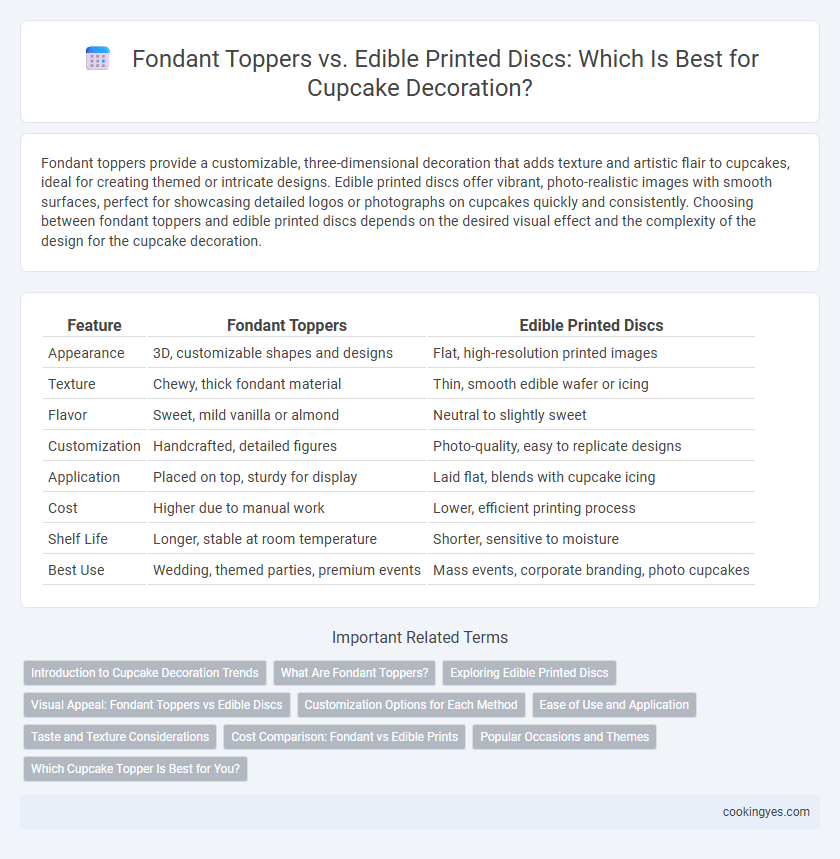 Fondant Toppers vs. Edible Printed Discs: Which Is Best for Cupcake Decoration?

Fondant toppers provide a customizable, three-dimensional decoration that adds texture and artistic flair to cupcakes, ideal for creating themed or intricate designs. Edible printed discs offer vibrant, photo-realistic images with smooth surfaces, perfect for showcasing detailed logos or photographs on cupcakes quickly and consistently. Choosing between fondant toppers and edible printed discs depends on the desired visual effect and the complexity of the design for the cupcake decoration.

| Feature | Fondant Toppers | Edible Printed Discs |
|---|---|---|
| Appearance | 3D, customizable shapes and designs | Flat, high-resolution printed images |
| Texture | Chewy, thick fondant material | Thin, smooth edible wafer or icing |
| Flavor | Sweet, mild vanilla or almond | Neutral to slightly sweet |
| Customization | Handcrafted, detailed figures | Photo-quality, easy to replicate designs |
| Application | Placed on top, sturdy for display | Laid flat, blends with cupcake icing |
| Cost | Higher due to manual work | Lower, efficient printing process |
| Shelf Life | Longer, stable at room temperature | Shorter, sensitive to moisture |
| Best Use | Wedding, themed parties, premium events | Mass events, corporate branding, photo cupcakes |

Important Related Terms

Introduction to Cupcake Decoration Trends
What Are Fondant Toppers?
Exploring Edible Printed Discs
Visual Appeal: Fondant Toppers vs Edible Discs
Customization Options for Each Method
Ease of Use and Application
Taste and Texture Considerations
Cost Comparison: Fondant vs Edible Prints
Popular Occasions and Themes
Which Cupcake Topper Is Best for You?

cookingyes.com