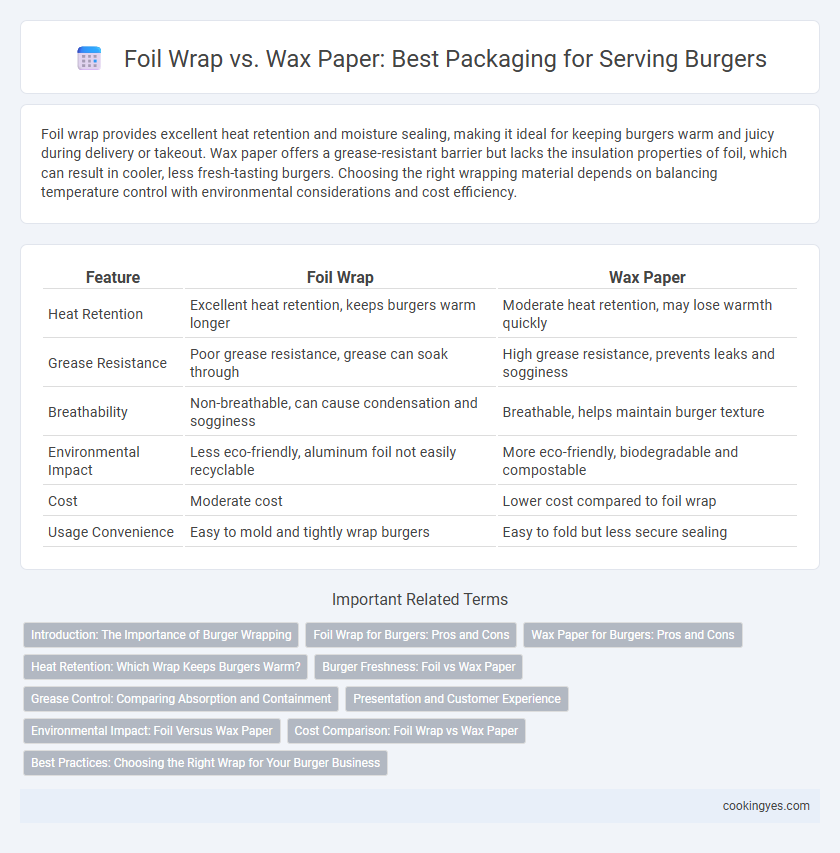 Foil Wrap vs. Wax Paper: Best Packaging for Serving Burgers

Foil wrap provides excellent heat retention and moisture sealing, making it ideal for keeping burgers warm and juicy during delivery or takeout. Wax paper offers a grease-resistant barrier but lacks the insulation properties of foil, which can result in cooler, less fresh-tasting burgers. Choosing the right wrapping material depends on balancing temperature control with environmental considerations and cost efficiency.

| Feature | Foil Wrap | Wax Paper |
|---|---|---|
| Heat Retention | Excellent heat retention, keeps burgers warm longer | Moderate heat retention, may lose warmth quickly |
| Grease Resistance | Poor grease resistance, grease can soak through | High grease resistance, prevents leaks and sogginess |
| Breathability | Non-breathable, can cause condensation and sogginess | Breathable, helps maintain burger texture |
| Environmental Impact | Less eco-friendly, aluminum foil not easily recyclable | More eco-friendly, biodegradable and compostable |
| Cost | Moderate cost | Lower cost compared to foil wrap |
| Usage Convenience | Easy to mold and tightly wrap burgers | Easy to fold but less secure sealing |

Important Related Terms

Introduction: The Importance of Burger Wrapping
Foil Wrap for Burgers: Pros and Cons
Wax Paper for Burgers: Pros and Cons
Heat Retention: Which Wrap Keeps Burgers Warm?
Burger Freshness: Foil vs Wax Paper
Grease Control: Comparing Absorption and Containment
Presentation and Customer Experience
Environmental Impact: Foil Versus Wax Paper
Cost Comparison: Foil Wrap vs Wax Paper
Best Practices: Choosing the Right Wrap for Your Burger Business

cookingyes.com