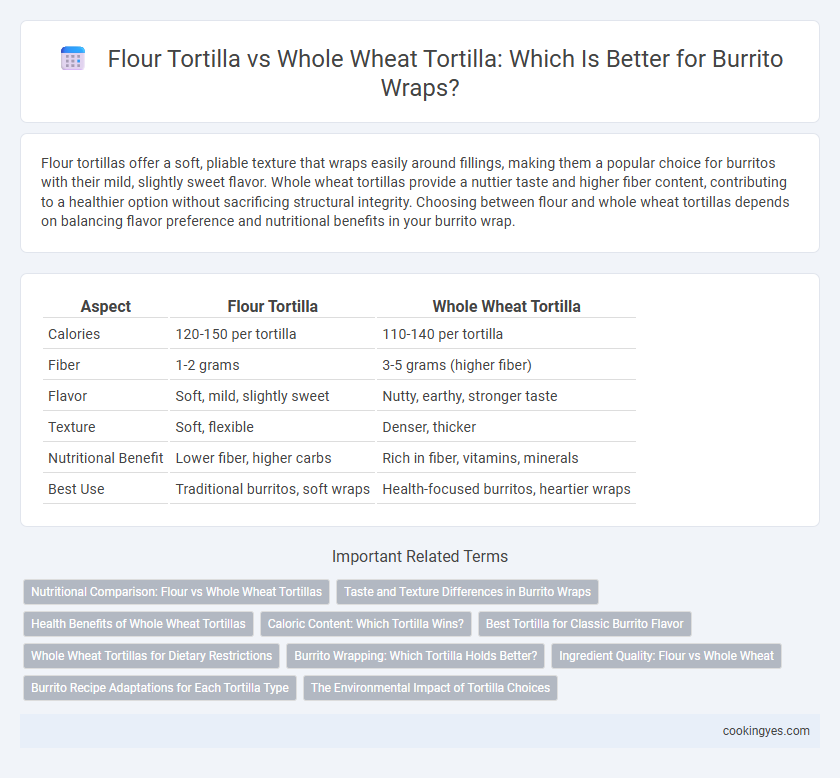 Flour Tortilla vs Whole Wheat Tortilla: Which Is Better for Burrito Wraps?

Flour tortillas offer a soft, pliable texture that wraps easily around fillings, making them a popular choice for burritos with their mild, slightly sweet flavor. Whole wheat tortillas provide a nuttier taste and higher fiber content, contributing to a healthier option without sacrificing structural integrity. Choosing between flour and whole wheat tortillas depends on balancing flavor preference and nutritional benefits in your burrito wrap.

| Aspect | Flour Tortilla | Whole Wheat Tortilla |
|---|---|---|
| Calories | 120-150 per tortilla | 110-140 per tortilla |
| Fiber | 1-2 grams | 3-5 grams (higher fiber) |
| Flavor | Soft, mild, slightly sweet | Nutty, earthy, stronger taste |
| Texture | Soft, flexible | Denser, thicker |
| Nutritional Benefit | Lower fiber, higher carbs | Rich in fiber, vitamins, minerals |
| Best Use | Traditional burritos, soft wraps | Health-focused burritos, heartier wraps |

Important Related Terms

Nutritional Comparison: Flour vs Whole Wheat Tortillas
Taste and Texture Differences in Burrito Wraps
Health Benefits of Whole Wheat Tortillas
Caloric Content: Which Tortilla Wins?
Best Tortilla for Classic Burrito Flavor
Whole Wheat Tortillas for Dietary Restrictions
Burrito Wrapping: Which Tortilla Holds Better?
Ingredient Quality: Flour vs Whole Wheat
Burrito Recipe Adaptations for Each Tortilla Type
The Environmental Impact of Tortilla Choices

cookingyes.com