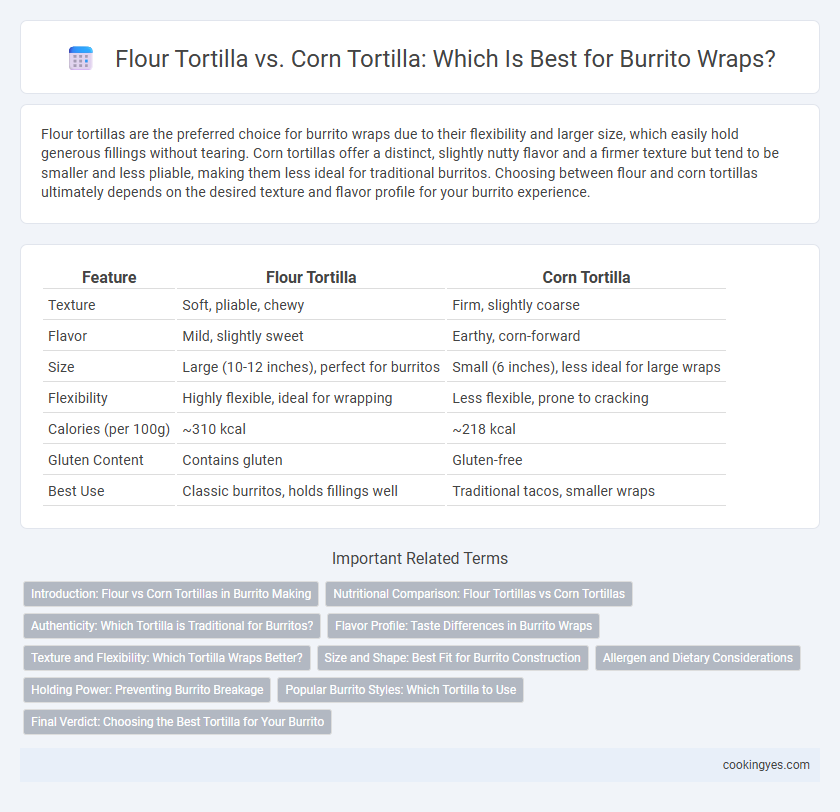 Flour Tortilla vs. Corn Tortilla: Which Is Best for Burrito Wraps?

Flour tortillas are the preferred choice for burrito wraps due to their flexibility and larger size, which easily hold generous fillings without tearing. Corn tortillas offer a distinct, slightly nutty flavor and a firmer texture but tend to be smaller and less pliable, making them less ideal for traditional burritos. Choosing between flour and corn tortillas ultimately depends on the desired texture and flavor profile for your burrito experience.

| Feature | Flour Tortilla | Corn Tortilla |
|---|---|---|
| Texture | Soft, pliable, chewy | Firm, slightly coarse |
| Flavor | Mild, slightly sweet | Earthy, corn-forward |
| Size | Large (10-12 inches), perfect for burritos | Small (6 inches), less ideal for large wraps |
| Flexibility | Highly flexible, ideal for wrapping | Less flexible, prone to cracking |
| Calories (per 100g) | ~310 kcal | ~218 kcal |
| Gluten Content | Contains gluten | Gluten-free |
| Best Use | Classic burritos, holds fillings well | Traditional tacos, smaller wraps |

Important Related Terms

Introduction: Flour vs Corn Tortillas in Burrito Making
Nutritional Comparison: Flour Tortillas vs Corn Tortillas
Authenticity: Which Tortilla is Traditional for Burritos?
Flavor Profile: Taste Differences in Burrito Wraps
Texture and Flexibility: Which Tortilla Wraps Better?
Size and Shape: Best Fit for Burrito Construction
Allergen and Dietary Considerations
Holding Power: Preventing Burrito Breakage
Popular Burrito Styles: Which Tortilla to Use
Final Verdict: Choosing the Best Tortilla for Your Burrito

cookingyes.com