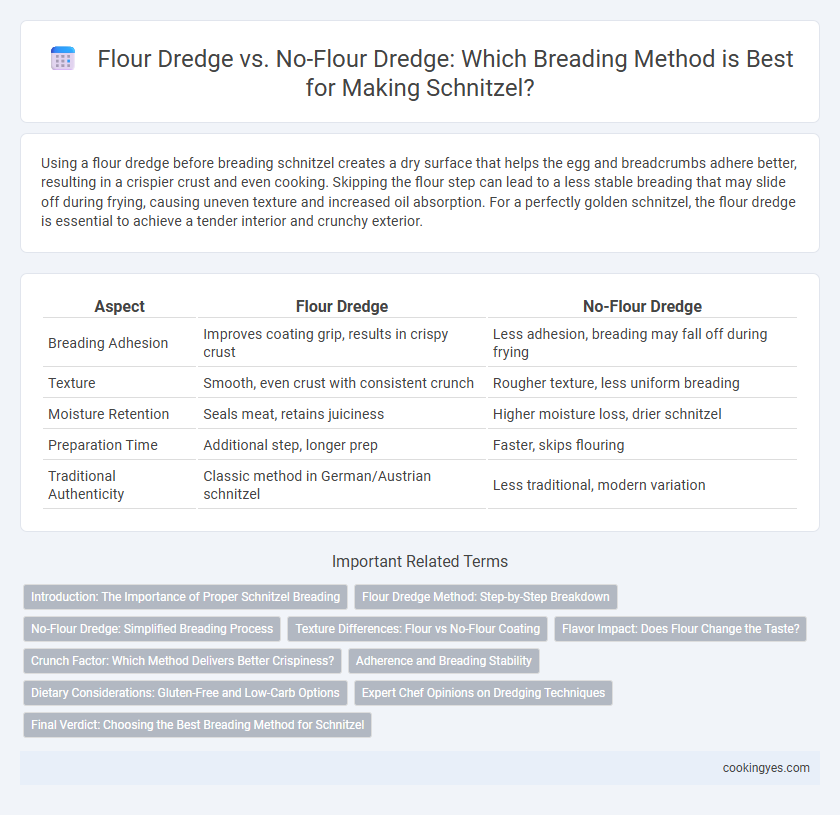 Flour Dredge vs. No-Flour Dredge: Which Breading Method is Best for Making Schnitzel?

Using a flour dredge before breading schnitzel creates a dry surface that helps the egg and breadcrumbs adhere better, resulting in a crispier crust and even cooking. Skipping the flour step can lead to a less stable breading that may slide off during frying, causing uneven texture and increased oil absorption. For a perfectly golden schnitzel, the flour dredge is essential to achieve a tender interior and crunchy exterior.

| Aspect | Flour Dredge | No-Flour Dredge |
|---|---|---|
| Breading Adhesion | Improves coating grip, results in crispy crust | Less adhesion, breading may fall off during frying |
| Texture | Smooth, even crust with consistent crunch | Rougher texture, less uniform breading |
| Moisture Retention | Seals meat, retains juiciness | Higher moisture loss, drier schnitzel |
| Preparation Time | Additional step, longer prep | Faster, skips flouring |
| Traditional Authenticity | Classic method in German/Austrian schnitzel | Less traditional, modern variation |

Important Related Terms

Introduction: The Importance of Proper Schnitzel Breading

Flour Dredge Method: Step-by-Step Breakdown

No-Flour Dredge: Simplified Breading Process

Texture Differences: Flour vs No-Flour Coating

Flavor Impact: Does Flour Change the Taste?

Crunch Factor: Which Method Delivers Better Crispiness?

Adherence and Breading Stability

Dietary Considerations: Gluten-Free and Low-Carb Options

Expert Chef Opinions on Dredging Techniques

Final Verdict: Choosing the Best Breading Method for Schnitzel

cookingyes.com