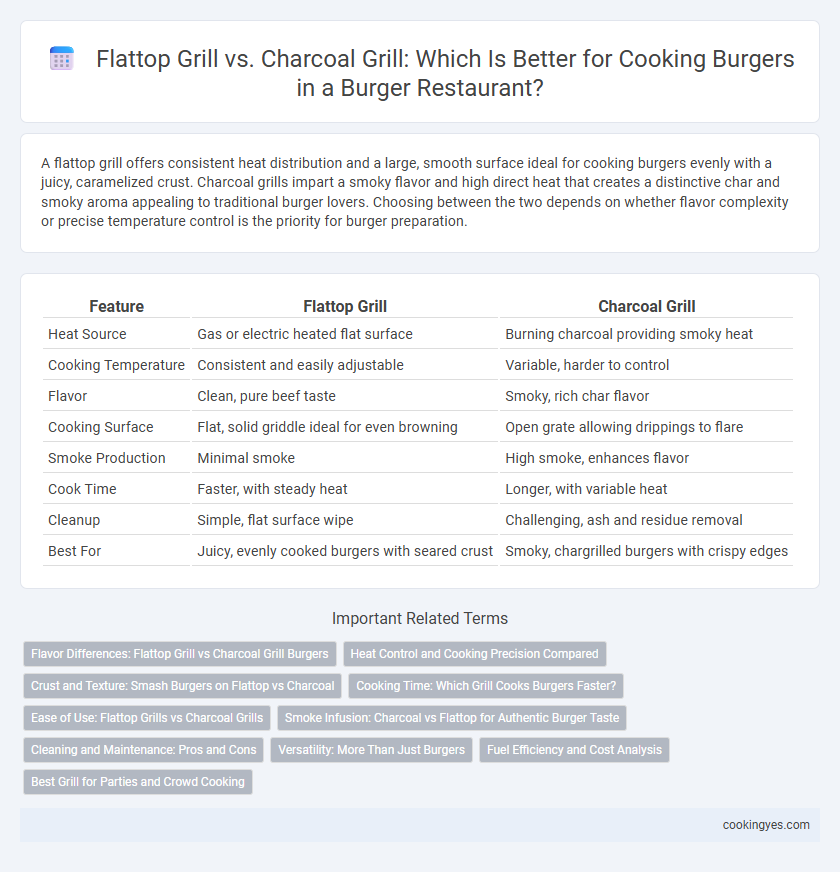 Flattop Grill vs. Charcoal Grill: Which Is Better for Cooking Burgers in a Burger Restaurant?

A flattop grill offers consistent heat distribution and a large, smooth surface ideal for cooking burgers evenly with a juicy, caramelized crust. Charcoal grills impart a smoky flavor and high direct heat that creates a distinctive char and smoky aroma appealing to traditional burger lovers. Choosing between the two depends on whether flavor complexity or precise temperature control is the priority for burger preparation.

| Feature | Flattop Grill | Charcoal Grill |
|---|---|---|
| Heat Source | Gas or electric heated flat surface | Burning charcoal providing smoky heat |
| Cooking Temperature | Consistent and easily adjustable | Variable, harder to control |
| Flavor | Clean, pure beef taste | Smoky, rich char flavor |
| Cooking Surface | Flat, solid griddle ideal for even browning | Open grate allowing drippings to flare |
| Smoke Production | Minimal smoke | High smoke, enhances flavor |
| Cook Time | Faster, with steady heat | Longer, with variable heat |
| Cleanup | Simple, flat surface wipe | Challenging, ash and residue removal |
| Best For | Juicy, evenly cooked burgers with seared crust | Smoky, chargrilled burgers with crispy edges |

Important Related Terms

Flavor Differences: Flattop Grill vs Charcoal Grill Burgers
Heat Control and Cooking Precision Compared
Crust and Texture: Smash Burgers on Flattop vs Charcoal
Cooking Time: Which Grill Cooks Burgers Faster?
Ease of Use: Flattop Grills vs Charcoal Grills
Smoke Infusion: Charcoal vs Flattop for Authentic Burger Taste
Cleaning and Maintenance: Pros and Cons
Versatility: More Than Just Burgers
Fuel Efficiency and Cost Analysis
Best Grill for Parties and Crowd Cooking

cookingyes.com