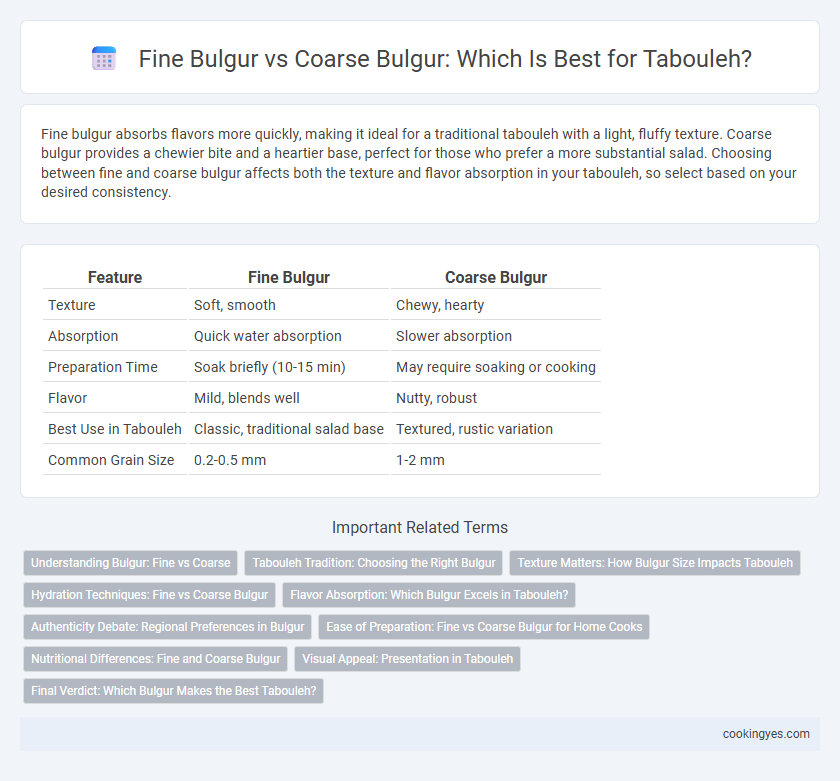 Fine Bulgur vs Coarse Bulgur: Which Is Best for Tabouleh?

Fine bulgur absorbs flavors more quickly, making it ideal for a traditional tabouleh with a light, fluffy texture. Coarse bulgur provides a chewier bite and a heartier base, perfect for those who prefer a more substantial salad. Choosing between fine and coarse bulgur affects both the texture and flavor absorption in your tabouleh, so select based on your desired consistency.

| Feature | Fine Bulgur | Coarse Bulgur |
|---|---|---|
| Texture | Soft, smooth | Chewy, hearty |
| Absorption | Quick water absorption | Slower absorption |
| Preparation Time | Soak briefly (10-15 min) | May require soaking or cooking |
| Flavor | Mild, blends well | Nutty, robust |
| Best Use in Tabouleh | Classic, traditional salad base | Textured, rustic variation |
| Common Grain Size | 0.2-0.5 mm | 1-2 mm |

Important Related Terms

Understanding Bulgur: Fine vs Coarse
Tabouleh Tradition: Choosing the Right Bulgur
Texture Matters: How Bulgur Size Impacts Tabouleh
Hydration Techniques: Fine vs Coarse Bulgur
Flavor Absorption: Which Bulgur Excels in Tabouleh?
Authenticity Debate: Regional Preferences in Bulgur
Ease of Preparation: Fine vs Coarse Bulgur for Home Cooks
Nutritional Differences: Fine and Coarse Bulgur
Visual Appeal: Presentation in Tabouleh
Final Verdict: Which Bulgur Makes the Best Tabouleh?

cookingyes.com