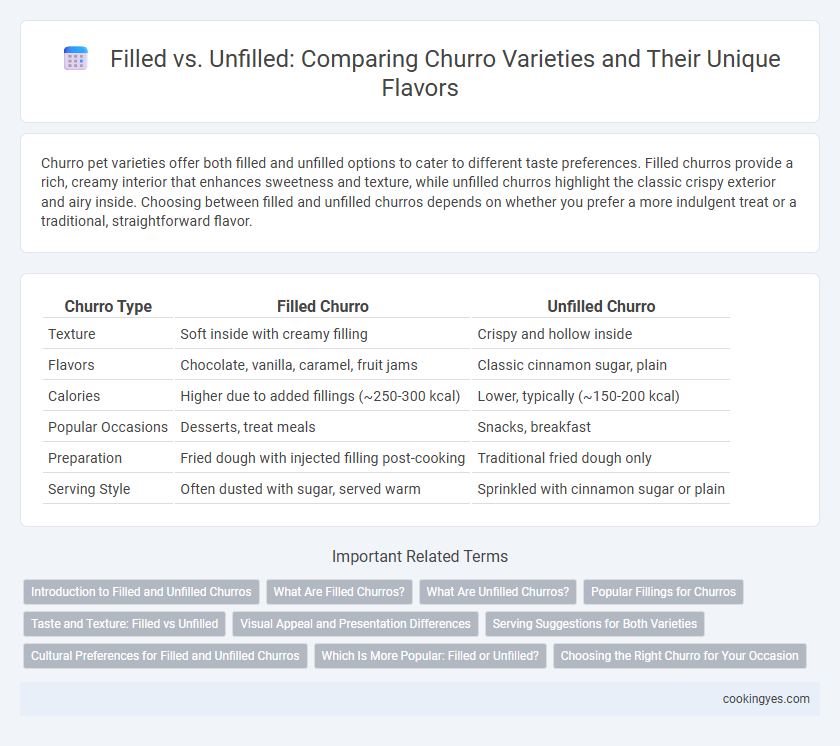 Filled vs. Unfilled: Comparing Churro Varieties and Their Unique Flavors

Churro pet varieties offer both filled and unfilled options to cater to different taste preferences. Filled churros provide a rich, creamy interior that enhances sweetness and texture, while unfilled churros highlight the classic crispy exterior and airy inside. Choosing between filled and unfilled churros depends on whether you prefer a more indulgent treat or a traditional, straightforward flavor.

| Churro Type | Filled Churro | Unfilled Churro |
|---|---|---|
| Texture | Soft inside with creamy filling | Crispy and hollow inside |
| Flavors | Chocolate, vanilla, caramel, fruit jams | Classic cinnamon sugar, plain |
| Calories | Higher due to added fillings (~250-300 kcal) | Lower, typically (~150-200 kcal) |
| Popular Occasions | Desserts, treat meals | Snacks, breakfast |
| Preparation | Fried dough with injected filling post-cooking | Traditional fried dough only |
| Serving Style | Often dusted with sugar, served warm | Sprinkled with cinnamon sugar or plain |

Important Related Terms

Introduction to Filled and Unfilled Churros
What Are Filled Churros?
What Are Unfilled Churros?
Popular Fillings for Churros
Taste and Texture: Filled vs Unfilled
Visual Appeal and Presentation Differences
Serving Suggestions for Both Varieties
Cultural Preferences for Filled and Unfilled Churros
Which Is More Popular: Filled or Unfilled?
Choosing the Right Churro for Your Occasion

cookingyes.com