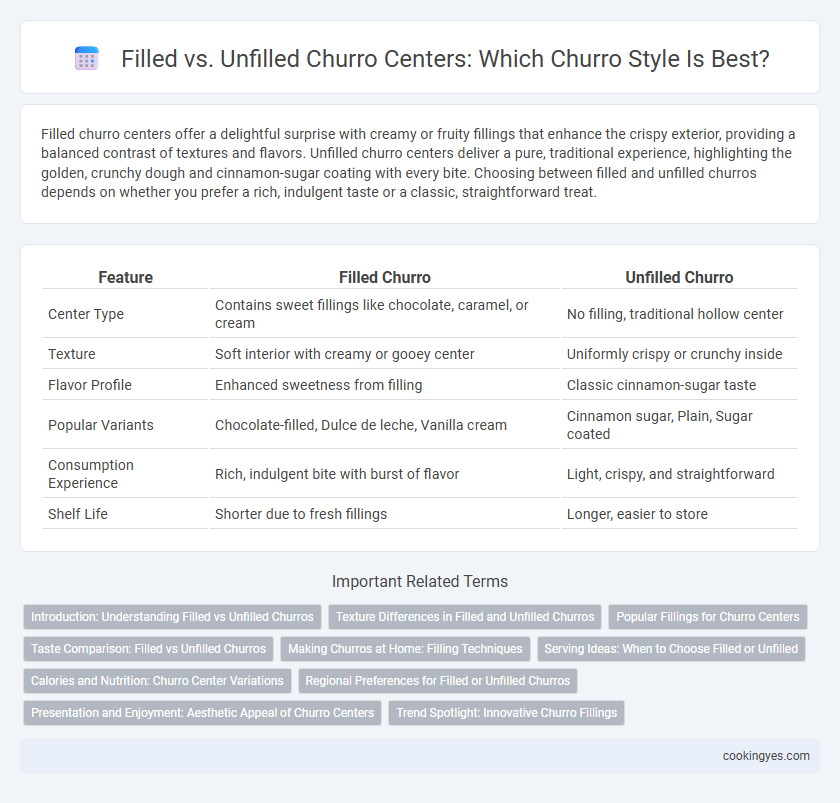 Filled vs. Unfilled Churro Centers: Which Churro Style Is Best?

Filled churro centers offer a delightful surprise with creamy or fruity fillings that enhance the crispy exterior, providing a balanced contrast of textures and flavors. Unfilled churro centers deliver a pure, traditional experience, highlighting the golden, crunchy dough and cinnamon-sugar coating with every bite. Choosing between filled and unfilled churros depends on whether you prefer a rich, indulgent taste or a classic, straightforward treat.

| Feature | Filled Churro | Unfilled Churro |
|---|---|---|
| Center Type | Contains sweet fillings like chocolate, caramel, or cream | No filling, traditional hollow center |
| Texture | Soft interior with creamy or gooey center | Uniformly crispy or crunchy inside |
| Flavor Profile | Enhanced sweetness from filling | Classic cinnamon-sugar taste |
| Popular Variants | Chocolate-filled, Dulce de leche, Vanilla cream | Cinnamon sugar, Plain, Sugar coated |
| Consumption Experience | Rich, indulgent bite with burst of flavor | Light, crispy, and straightforward |
| Shelf Life | Shorter due to fresh fillings | Longer, easier to store |

Important Related Terms

Introduction: Understanding Filled vs Unfilled Churros
Texture Differences in Filled and Unfilled Churros
Popular Fillings for Churro Centers
Taste Comparison: Filled vs Unfilled Churros
Making Churros at Home: Filling Techniques
Serving Ideas: When to Choose Filled or Unfilled
Calories and Nutrition: Churro Center Variations
Regional Preferences for Filled or Unfilled Churros
Presentation and Enjoyment: Aesthetic Appeal of Churro Centers
Trend Spotlight: Innovative Churro Fillings

cookingyes.com