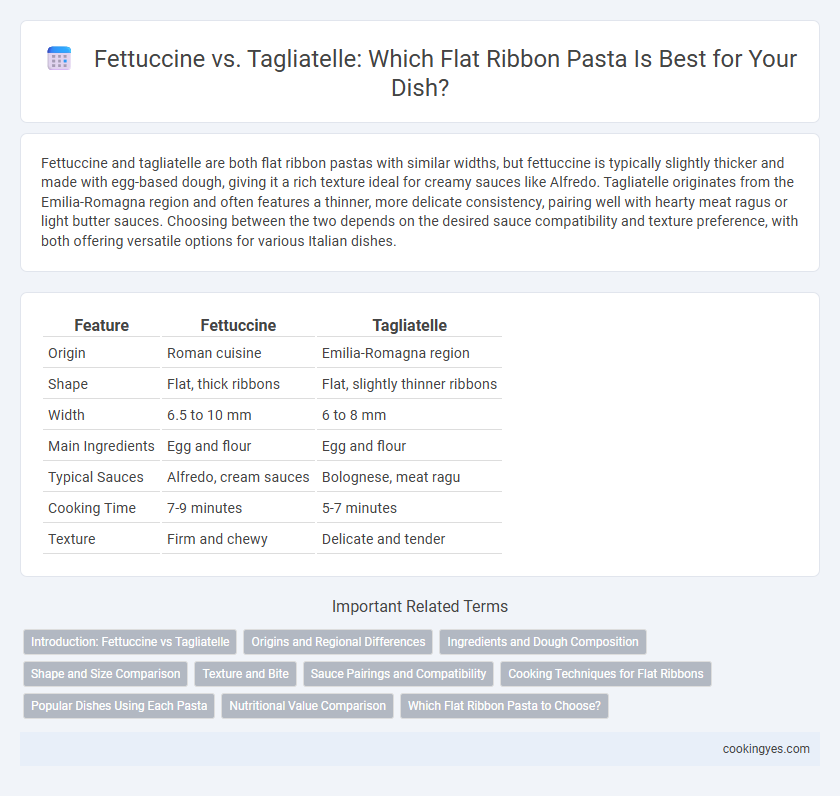 Fettuccine vs. Tagliatelle: Which Flat Ribbon Pasta Is Best for Your Dish?

Fettuccine and tagliatelle are both flat ribbon pastas with similar widths, but fettuccine is typically slightly thicker and made with egg-based dough, giving it a rich texture ideal for creamy sauces like Alfredo. Tagliatelle originates from the Emilia-Romagna region and often features a thinner, more delicate consistency, pairing well with hearty meat ragus or light butter sauces. Choosing between the two depends on the desired sauce compatibility and texture preference, with both offering versatile options for various Italian dishes.

| Feature | Fettuccine | Tagliatelle |
|---|---|---|
| Origin | Roman cuisine | Emilia-Romagna region |
| Shape | Flat, thick ribbons | Flat, slightly thinner ribbons |
| Width | 6.5 to 10 mm | 6 to 8 mm |
| Main Ingredients | Egg and flour | Egg and flour |
| Typical Sauces | Alfredo, cream sauces | Bolognese, meat ragu |
| Cooking Time | 7-9 minutes | 5-7 minutes |
| Texture | Firm and chewy | Delicate and tender |

Important Related Terms

Introduction: Fettuccine vs Tagliatelle
Origins and Regional Differences
Ingredients and Dough Composition
Shape and Size Comparison
Texture and Bite
Sauce Pairings and Compatibility
Cooking Techniques for Flat Ribbons
Popular Dishes Using Each Pasta
Nutritional Value Comparison
Which Flat Ribbon Pasta to Choose?

cookingyes.com