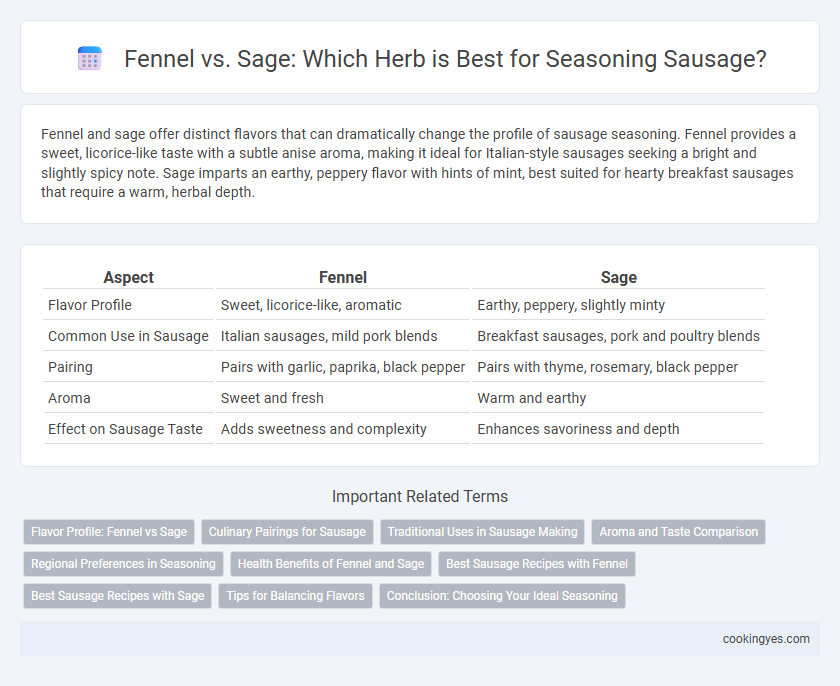 Fennel vs. Sage: Which Herb is Best for Seasoning Sausage?

Fennel and sage offer distinct flavors that can dramatically change the profile of sausage seasoning. Fennel provides a sweet, licorice-like taste with a subtle anise aroma, making it ideal for Italian-style sausages seeking a bright and slightly spicy note. Sage imparts an earthy, peppery flavor with hints of mint, best suited for hearty breakfast sausages that require a warm, herbal depth.

| Aspect | Fennel | Sage |
|---|---|---|
| Flavor Profile | Sweet, licorice-like, aromatic | Earthy, peppery, slightly minty |
| Common Use in Sausage | Italian sausages, mild pork blends | Breakfast sausages, pork and poultry blends |
| Pairing | Pairs with garlic, paprika, black pepper | Pairs with thyme, rosemary, black pepper |
| Aroma | Sweet and fresh | Warm and earthy |
| Effect on Sausage Taste | Adds sweetness and complexity | Enhances savoriness and depth |

Important Related Terms

Flavor Profile: Fennel vs Sage
Culinary Pairings for Sausage
Traditional Uses in Sausage Making
Aroma and Taste Comparison
Regional Preferences in Seasoning
Health Benefits of Fennel and Sage
Best Sausage Recipes with Fennel
Best Sausage Recipes with Sage
Tips for Balancing Flavors
Conclusion: Choosing Your Ideal Seasoning

cookingyes.com