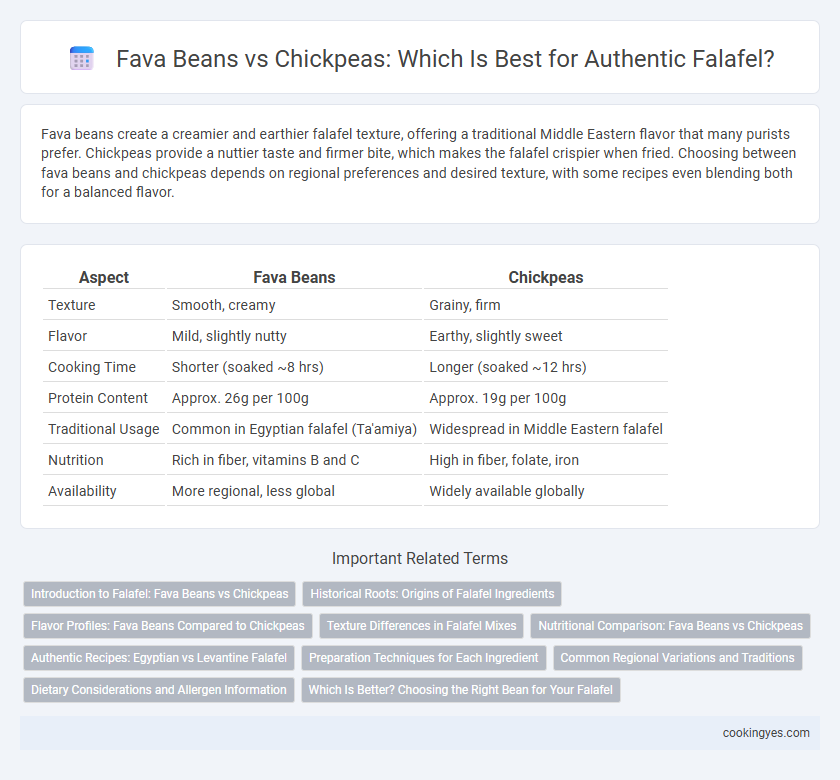 Fava Beans vs Chickpeas: Which Is Best for Authentic Falafel?

Fava beans create a creamier and earthier falafel texture, offering a traditional Middle Eastern flavor that many purists prefer. Chickpeas provide a nuttier taste and firmer bite, which makes the falafel crispier when fried. Choosing between fava beans and chickpeas depends on regional preferences and desired texture, with some recipes even blending both for a balanced flavor.

| Aspect | Fava Beans | Chickpeas |
|---|---|---|
| Texture | Smooth, creamy | Grainy, firm |
| Flavor | Mild, slightly nutty | Earthy, slightly sweet |
| Cooking Time | Shorter (soaked ~8 hrs) | Longer (soaked ~12 hrs) |
| Protein Content | Approx. 26g per 100g | Approx. 19g per 100g |
| Traditional Usage | Common in Egyptian falafel (Ta'amiya) | Widespread in Middle Eastern falafel |
| Nutrition | Rich in fiber, vitamins B and C | High in fiber, folate, iron |
| Availability | More regional, less global | Widely available globally |

Important Related Terms

Introduction to Falafel: Fava Beans vs Chickpeas
Historical Roots: Origins of Falafel Ingredients
Flavor Profiles: Fava Beans Compared to Chickpeas
Texture Differences in Falafel Mixes
Nutritional Comparison: Fava Beans vs Chickpeas
Authentic Recipes: Egyptian vs Levantine Falafel
Preparation Techniques for Each Ingredient
Common Regional Variations and Traditions
Dietary Considerations and Allergen Information
Which Is Better? Choosing the Right Bean for Your Falafel

cookingyes.com