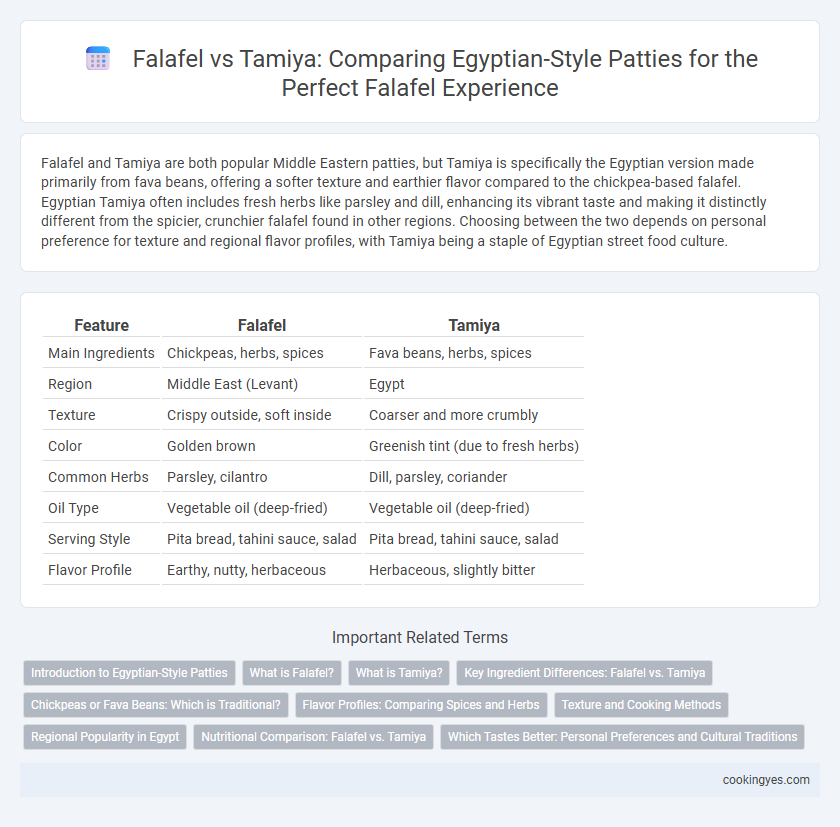 Falafel vs Tamiya: Comparing Egyptian-Style Patties for the Perfect Falafel Experience

Falafel and Tamiya are both popular Middle Eastern patties, but Tamiya is specifically the Egyptian version made primarily from fava beans, offering a softer texture and earthier flavor compared to the chickpea-based falafel. Egyptian Tamiya often includes fresh herbs like parsley and dill, enhancing its vibrant taste and making it distinctly different from the spicier, crunchier falafel found in other regions. Choosing between the two depends on personal preference for texture and regional flavor profiles, with Tamiya being a staple of Egyptian street food culture.

| Feature | Falafel | Tamiya |
|---|---|---|
| Main Ingredients | Chickpeas, herbs, spices | Fava beans, herbs, spices |
| Region | Middle East (Levant) | Egypt |
| Texture | Crispy outside, soft inside | Coarser and more crumbly |
| Color | Golden brown | Greenish tint (due to fresh herbs) |
| Common Herbs | Parsley, cilantro | Dill, parsley, coriander |
| Oil Type | Vegetable oil (deep-fried) | Vegetable oil (deep-fried) |
| Serving Style | Pita bread, tahini sauce, salad | Pita bread, tahini sauce, salad |
| Flavor Profile | Earthy, nutty, herbaceous | Herbaceous, slightly bitter |

Important Related Terms

Introduction to Egyptian-Style Patties
What is Falafel?
What is Tamiya?
Key Ingredient Differences: Falafel vs. Tamiya
Chickpeas or Fava Beans: Which is Traditional?
Flavor Profiles: Comparing Spices and Herbs
Texture and Cooking Methods
Regional Popularity in Egypt
Nutritional Comparison: Falafel vs. Tamiya
Which Tastes Better: Personal Preferences and Cultural Traditions

cookingyes.com