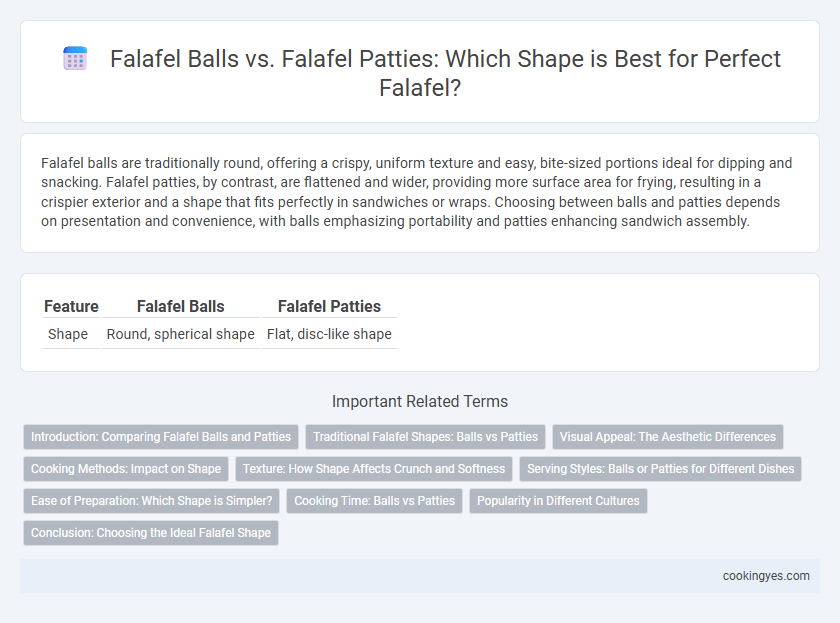 Falafel Balls vs. Falafel Patties: Which Shape is Best for Perfect Falafel?

Falafel balls are traditionally round, offering a crispy, uniform texture and easy, bite-sized portions ideal for dipping and snacking. Falafel patties, by contrast, are flattened and wider, providing more surface area for frying, resulting in a crispier exterior and a shape that fits perfectly in sandwiches or wraps. Choosing between balls and patties depends on presentation and convenience, with balls emphasizing portability and patties enhancing sandwich assembly.

| Feature | Falafel Balls | Falafel Patties |
|---|---|---|
| Shape | Round, spherical shape | Flat, disc-like shape |

Important Related Terms

Introduction: Comparing Falafel Balls and Patties
Traditional Falafel Shapes: Balls vs Patties
Visual Appeal: The Aesthetic Differences
Cooking Methods: Impact on Shape
Texture: How Shape Affects Crunch and Softness
Serving Styles: Balls or Patties for Different Dishes
Ease of Preparation: Which Shape is Simpler?
Cooking Time: Balls vs Patties
Popularity in Different Cultures
Conclusion: Choosing the Ideal Falafel Shape

cookingyes.com