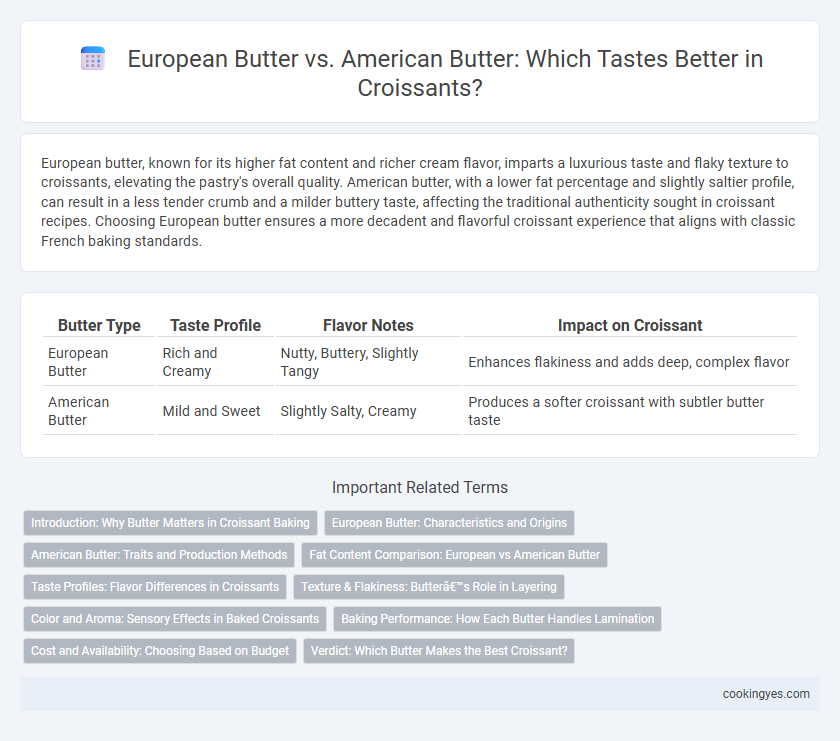 European Butter vs. American Butter: Which Tastes Better in Croissants?

European butter, known for its higher fat content and richer cream flavor, imparts a luxurious taste and flaky texture to croissants, elevating the pastry's overall quality. American butter, with a lower fat percentage and slightly saltier profile, can result in a less tender crumb and a milder buttery taste, affecting the traditional authenticity sought in croissant recipes. Choosing European butter ensures a more decadent and flavorful croissant experience that aligns with classic French baking standards.

| Butter Type | Taste Profile | Flavor Notes | Impact on Croissant |
|---|---|---|---|
| European Butter | Rich and Creamy | Nutty, Buttery, Slightly Tangy | Enhances flakiness and adds deep, complex flavor |
| American Butter | Mild and Sweet | Slightly Salty, Creamy | Produces a softer croissant with subtler butter taste |

Important Related Terms

Introduction: Why Butter Matters in Croissant Baking
European Butter: Characteristics and Origins
American Butter: Traits and Production Methods
Fat Content Comparison: European vs American Butter
Taste Profiles: Flavor Differences in Croissants
Texture & Flakiness: Butterâ€™s Role in Layering
Color and Aroma: Sensory Effects in Baked Croissants
Baking Performance: How Each Butter Handles Lamination
Cost and Availability: Choosing Based on Budget
Verdict: Which Butter Makes the Best Croissant?

cookingyes.com