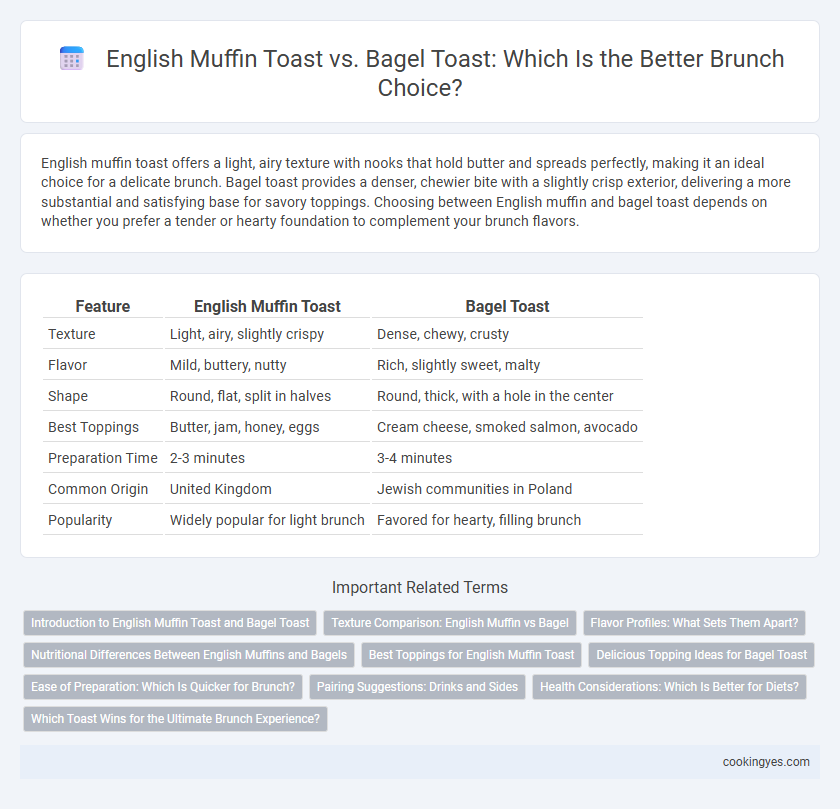 English Muffin Toast vs. Bagel Toast: Which Is the Better Brunch Choice?

English muffin toast offers a light, airy texture with nooks that hold butter and spreads perfectly, making it an ideal choice for a delicate brunch. Bagel toast provides a denser, chewier bite with a slightly crisp exterior, delivering a more substantial and satisfying base for savory toppings. Choosing between English muffin and bagel toast depends on whether you prefer a tender or hearty foundation to complement your brunch flavors.

| Feature | English Muffin Toast | Bagel Toast |
|---|---|---|
| Texture | Light, airy, slightly crispy | Dense, chewy, crusty |
| Flavor | Mild, buttery, nutty | Rich, slightly sweet, malty |
| Shape | Round, flat, split in halves | Round, thick, with a hole in the center |
| Best Toppings | Butter, jam, honey, eggs | Cream cheese, smoked salmon, avocado |
| Preparation Time | 2-3 minutes | 3-4 minutes |
| Common Origin | United Kingdom | Jewish communities in Poland |
| Popularity | Widely popular for light brunch | Favored for hearty, filling brunch |

Important Related Terms

Introduction to English Muffin Toast and Bagel Toast
Texture Comparison: English Muffin vs Bagel
Flavor Profiles: What Sets Them Apart?
Nutritional Differences Between English Muffins and Bagels
Best Toppings for English Muffin Toast
Delicious Topping Ideas for Bagel Toast
Ease of Preparation: Which Is Quicker for Brunch?
Pairing Suggestions: Drinks and Sides
Health Considerations: Which Is Better for Diets?
Which Toast Wins for the Ultimate Brunch Experience?

cookingyes.com