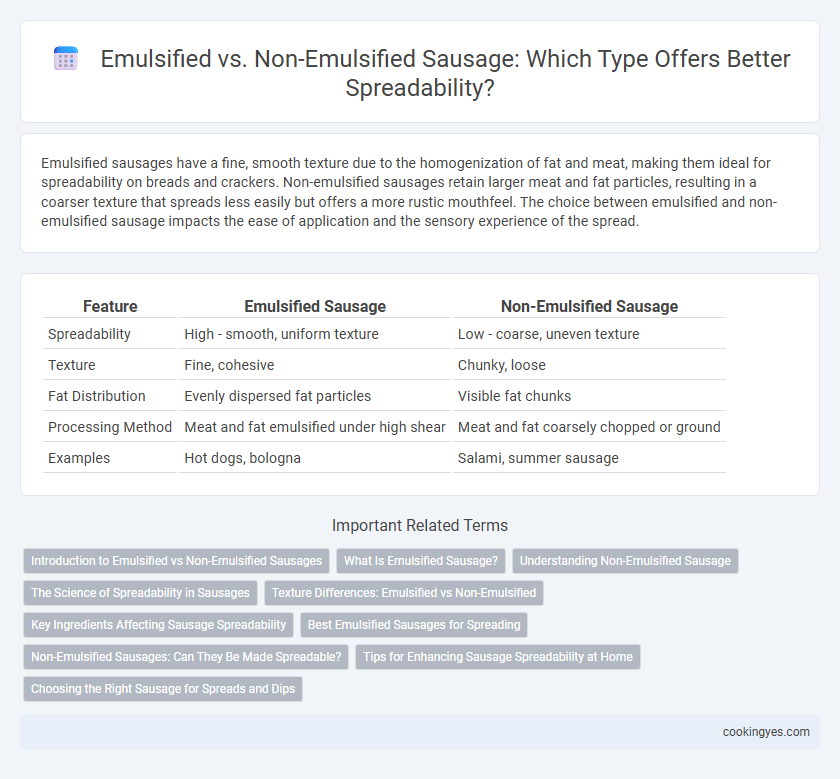 Emulsified vs. Non-Emulsified Sausage: Which Type Offers Better Spreadability?

Emulsified sausages have a fine, smooth texture due to the homogenization of fat and meat, making them ideal for spreadability on breads and crackers. Non-emulsified sausages retain larger meat and fat particles, resulting in a coarser texture that spreads less easily but offers a more rustic mouthfeel. The choice between emulsified and non-emulsified sausage impacts the ease of application and the sensory experience of the spread.

| Feature | Emulsified Sausage | Non-Emulsified Sausage |
|---|---|---|
| Spreadability | High - smooth, uniform texture | Low - coarse, uneven texture |
| Texture | Fine, cohesive | Chunky, loose |
| Fat Distribution | Evenly dispersed fat particles | Visible fat chunks |
| Processing Method | Meat and fat emulsified under high shear | Meat and fat coarsely chopped or ground |
| Examples | Hot dogs, bologna | Salami, summer sausage |

Important Related Terms

Introduction to Emulsified vs Non-Emulsified Sausages
What Is Emulsified Sausage?
Understanding Non-Emulsified Sausage
The Science of Spreadability in Sausages
Texture Differences: Emulsified vs Non-Emulsified
Key Ingredients Affecting Sausage Spreadability
Best Emulsified Sausages for Spreading
Non-Emulsified Sausages: Can They Be Made Spreadable?
Tips for Enhancing Sausage Spreadability at Home
Choosing the Right Sausage for Spreads and Dips

cookingyes.com