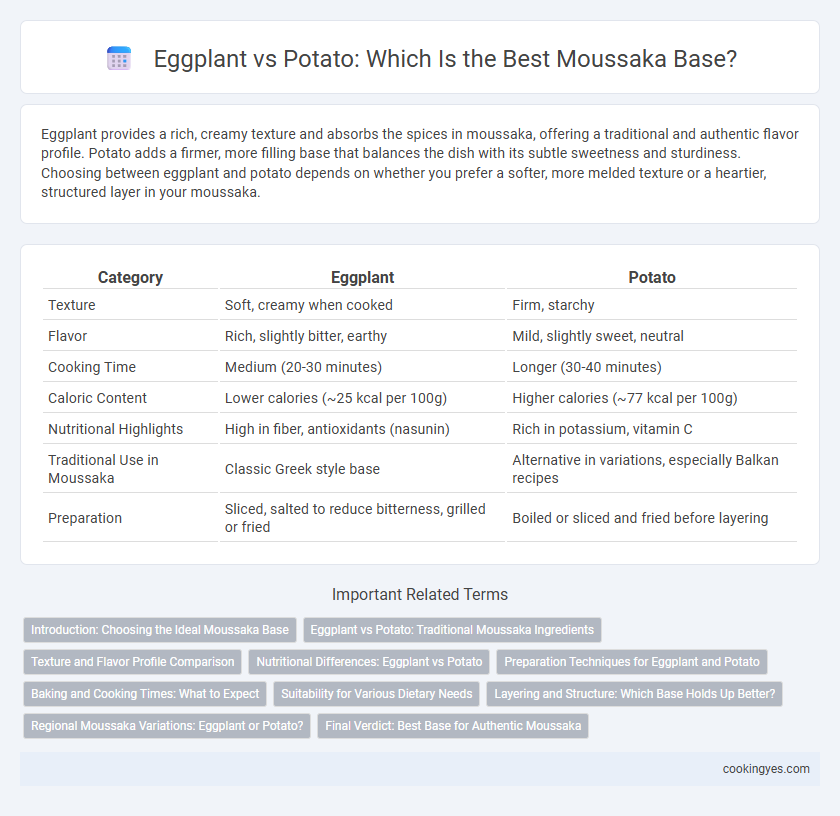 Eggplant vs Potato: Which Is the Best Moussaka Base?

Eggplant provides a rich, creamy texture and absorbs the spices in moussaka, offering a traditional and authentic flavor profile. Potato adds a firmer, more filling base that balances the dish with its subtle sweetness and sturdiness. Choosing between eggplant and potato depends on whether you prefer a softer, more melded texture or a heartier, structured layer in your moussaka.

| Category | Eggplant | Potato |
|---|---|---|
| Texture | Soft, creamy when cooked | Firm, starchy |
| Flavor | Rich, slightly bitter, earthy | Mild, slightly sweet, neutral |
| Cooking Time | Medium (20-30 minutes) | Longer (30-40 minutes) |
| Caloric Content | Lower calories (~25 kcal per 100g) | Higher calories (~77 kcal per 100g) |
| Nutritional Highlights | High in fiber, antioxidants (nasunin) | Rich in potassium, vitamin C |
| Traditional Use in Moussaka | Classic Greek style base | Alternative in variations, especially Balkan recipes |
| Preparation | Sliced, salted to reduce bitterness, grilled or fried | Boiled or sliced and fried before layering |

Important Related Terms

Introduction: Choosing the Ideal Moussaka Base
Eggplant vs Potato: Traditional Moussaka Ingredients
Texture and Flavor Profile Comparison
Nutritional Differences: Eggplant vs Potato
Preparation Techniques for Eggplant and Potato
Baking and Cooking Times: What to Expect
Suitability for Various Dietary Needs
Layering and Structure: Which Base Holds Up Better?
Regional Moussaka Variations: Eggplant or Potato?
Final Verdict: Best Base for Authentic Moussaka

cookingyes.com