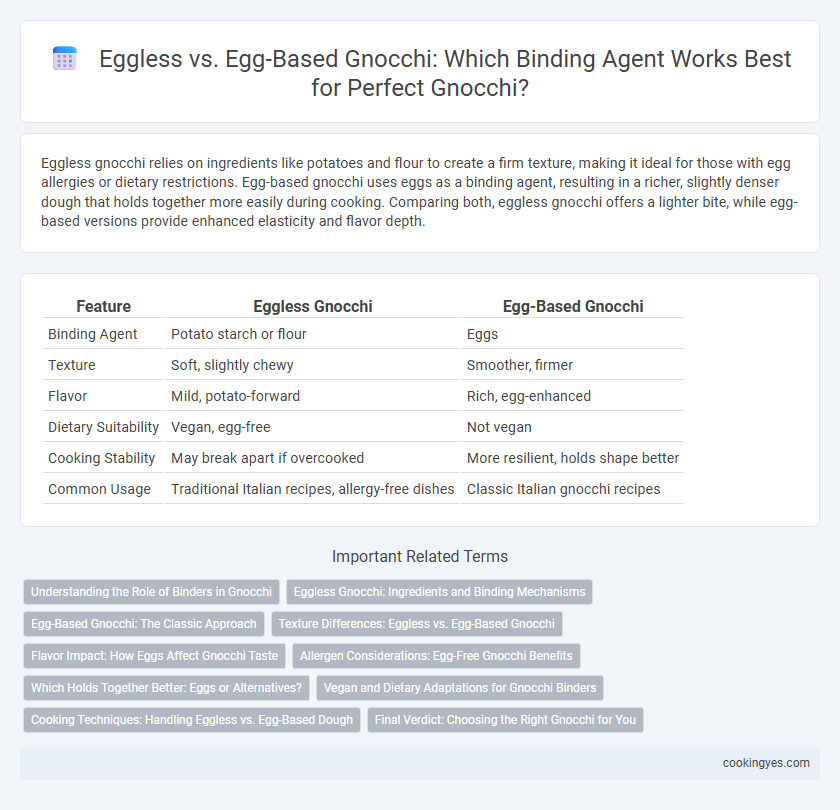 Eggless vs. Egg-Based Gnocchi: Which Binding Agent Works Best for Perfect Gnocchi?

Eggless gnocchi relies on ingredients like potatoes and flour to create a firm texture, making it ideal for those with egg allergies or dietary restrictions. Egg-based gnocchi uses eggs as a binding agent, resulting in a richer, slightly denser dough that holds together more easily during cooking. Comparing both, eggless gnocchi offers a lighter bite, while egg-based versions provide enhanced elasticity and flavor depth.

| Feature | Eggless Gnocchi | Egg-Based Gnocchi |
|---|---|---|
| Binding Agent | Potato starch or flour | Eggs |
| Texture | Soft, slightly chewy | Smoother, firmer |
| Flavor | Mild, potato-forward | Rich, egg-enhanced |
| Dietary Suitability | Vegan, egg-free | Not vegan |
| Cooking Stability | May break apart if overcooked | More resilient, holds shape better |
| Common Usage | Traditional Italian recipes, allergy-free dishes | Classic Italian gnocchi recipes |

Important Related Terms

Understanding the Role of Binders in Gnocchi
Eggless Gnocchi: Ingredients and Binding Mechanisms
Egg-Based Gnocchi: The Classic Approach
Texture Differences: Eggless vs. Egg-Based Gnocchi
Flavor Impact: How Eggs Affect Gnocchi Taste
Allergen Considerations: Egg-Free Gnocchi Benefits
Which Holds Together Better: Eggs or Alternatives?
Vegan and Dietary Adaptations for Gnocchi Binders
Cooking Techniques: Handling Eggless vs. Egg-Based Dough
Final Verdict: Choosing the Right Gnocchi for You

cookingyes.com