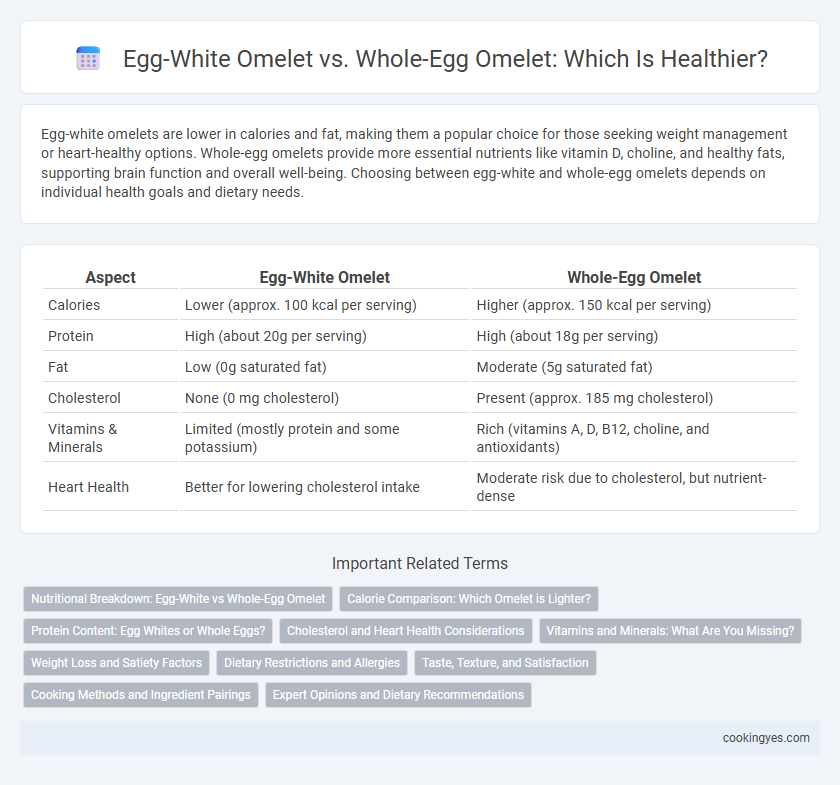 Egg-White Omelet vs. Whole-Egg Omelet: Which Is Healthier?

Egg-white omelets are lower in calories and fat, making them a popular choice for those seeking weight management or heart-healthy options. Whole-egg omelets provide more essential nutrients like vitamin D, choline, and healthy fats, supporting brain function and overall well-being. Choosing between egg-white and whole-egg omelets depends on individual health goals and dietary needs.

| Aspect | Egg-White Omelet | Whole-Egg Omelet |
|---|---|---|
| Calories | Lower (approx. 100 kcal per serving) | Higher (approx. 150 kcal per serving) |
| Protein | High (about 20g per serving) | High (about 18g per serving) |
| Fat | Low (0g saturated fat) | Moderate (5g saturated fat) |
| Cholesterol | None (0 mg cholesterol) | Present (approx. 185 mg cholesterol) |
| Vitamins & Minerals | Limited (mostly protein and some potassium) | Rich (vitamins A, D, B12, choline, and antioxidants) |
| Heart Health | Better for lowering cholesterol intake | Moderate risk due to cholesterol, but nutrient-dense |

Important Related Terms

Nutritional Breakdown: Egg-White vs Whole-Egg Omelet
Calorie Comparison: Which Omelet is Lighter?
Protein Content: Egg Whites or Whole Eggs?
Cholesterol and Heart Health Considerations
Vitamins and Minerals: What Are You Missing?
Weight Loss and Satiety Factors
Dietary Restrictions and Allergies
Taste, Texture, and Satisfaction
Cooking Methods and Ingredient Pairings
Expert Opinions and Dietary Recommendations

cookingyes.com