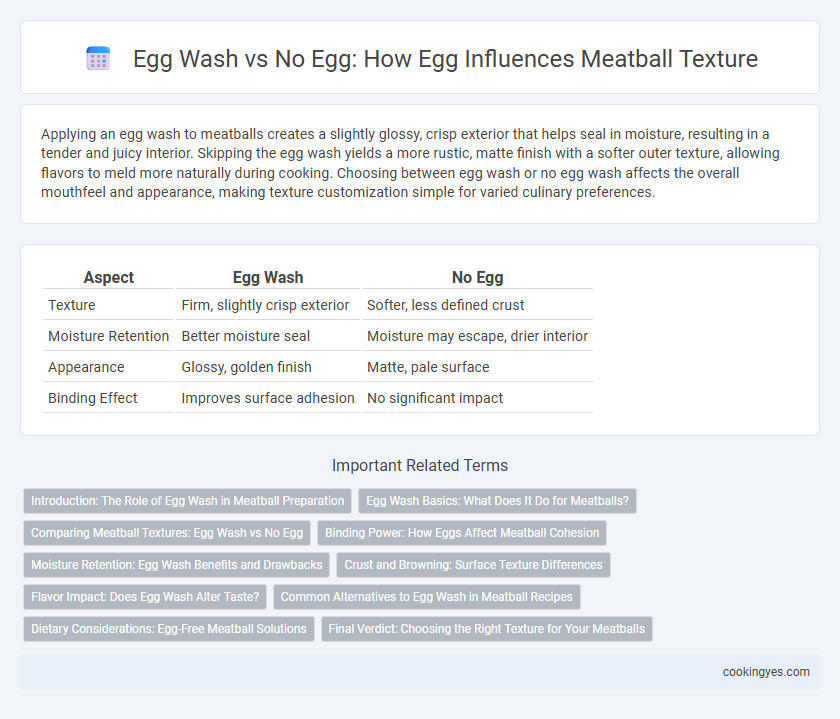 Egg Wash vs No Egg: How Egg Influences Meatball Texture

Applying an egg wash to meatballs creates a slightly glossy, crisp exterior that helps seal in moisture, resulting in a tender and juicy interior. Skipping the egg wash yields a more rustic, matte finish with a softer outer texture, allowing flavors to meld more naturally during cooking. Choosing between egg wash or no egg wash affects the overall mouthfeel and appearance, making texture customization simple for varied culinary preferences.

| Aspect | Egg Wash | No Egg |
|---|---|---|
| Texture | Firm, slightly crisp exterior | Softer, less defined crust |
| Moisture Retention | Better moisture seal | Moisture may escape, drier interior |
| Appearance | Glossy, golden finish | Matte, pale surface |
| Binding Effect | Improves surface adhesion | No significant impact |

Important Related Terms

Introduction: The Role of Egg Wash in Meatball Preparation
Egg Wash Basics: What Does It Do for Meatballs?
Comparing Meatball Textures: Egg Wash vs No Egg
Binding Power: How Eggs Affect Meatball Cohesion
Moisture Retention: Egg Wash Benefits and Drawbacks
Crust and Browning: Surface Texture Differences
Flavor Impact: Does Egg Wash Alter Taste?
Common Alternatives to Egg Wash in Meatball Recipes
Dietary Considerations: Egg-Free Meatball Solutions
Final Verdict: Choosing the Right Texture for Your Meatballs

cookingyes.com