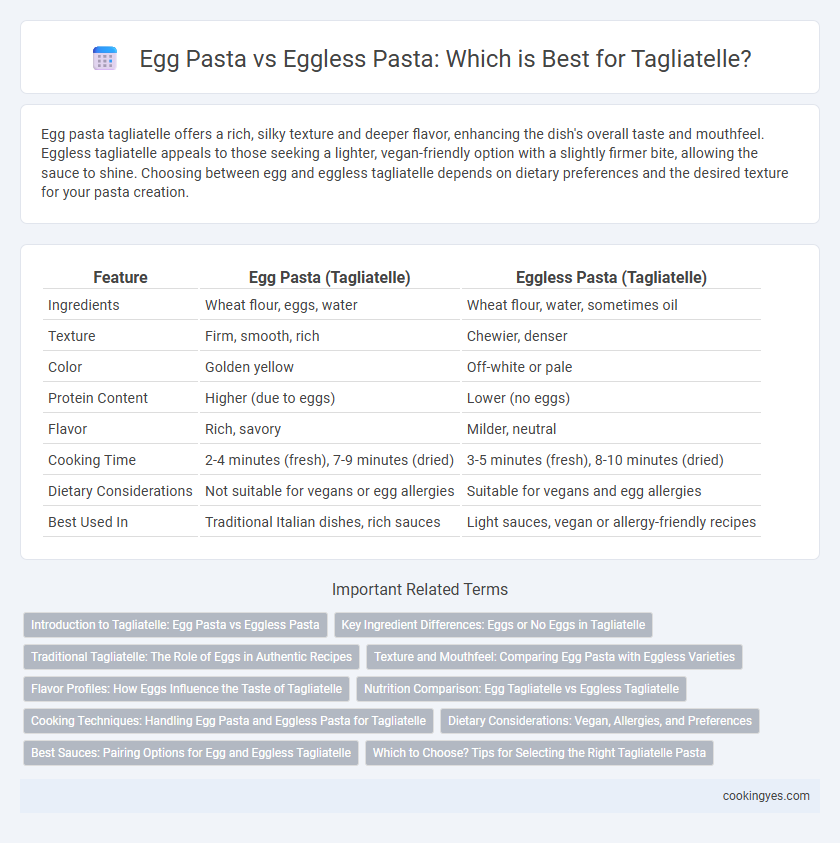 Egg Pasta vs Eggless Pasta: Which is Best for Tagliatelle?

Egg pasta tagliatelle offers a rich, silky texture and deeper flavor, enhancing the dish's overall taste and mouthfeel. Eggless tagliatelle appeals to those seeking a lighter, vegan-friendly option with a slightly firmer bite, allowing the sauce to shine. Choosing between egg and eggless tagliatelle depends on dietary preferences and the desired texture for your pasta creation.

| Feature | Egg Pasta (Tagliatelle) | Eggless Pasta (Tagliatelle) |
|---|---|---|
| Ingredients | Wheat flour, eggs, water | Wheat flour, water, sometimes oil |
| Texture | Firm, smooth, rich | Chewier, denser |
| Color | Golden yellow | Off-white or pale |
| Protein Content | Higher (due to eggs) | Lower (no eggs) |
| Flavor | Rich, savory | Milder, neutral |
| Cooking Time | 2-4 minutes (fresh), 7-9 minutes (dried) | 3-5 minutes (fresh), 8-10 minutes (dried) |
| Dietary Considerations | Not suitable for vegans or egg allergies | Suitable for vegans and egg allergies |
| Best Used In | Traditional Italian dishes, rich sauces | Light sauces, vegan or allergy-friendly recipes |

Important Related Terms

Introduction to Tagliatelle: Egg Pasta vs Eggless Pasta
Key Ingredient Differences: Eggs or No Eggs in Tagliatelle
Traditional Tagliatelle: The Role of Eggs in Authentic Recipes
Texture and Mouthfeel: Comparing Egg Pasta with Eggless Varieties
Flavor Profiles: How Eggs Influence the Taste of Tagliatelle
Nutrition Comparison: Egg Tagliatelle vs Eggless Tagliatelle
Cooking Techniques: Handling Egg Pasta and Eggless Pasta for Tagliatelle
Dietary Considerations: Vegan, Allergies, and Preferences
Best Sauces: Pairing Options for Egg and Eggless Tagliatelle
Which to Choose? Tips for Selecting the Right Tagliatelle Pasta

cookingyes.com