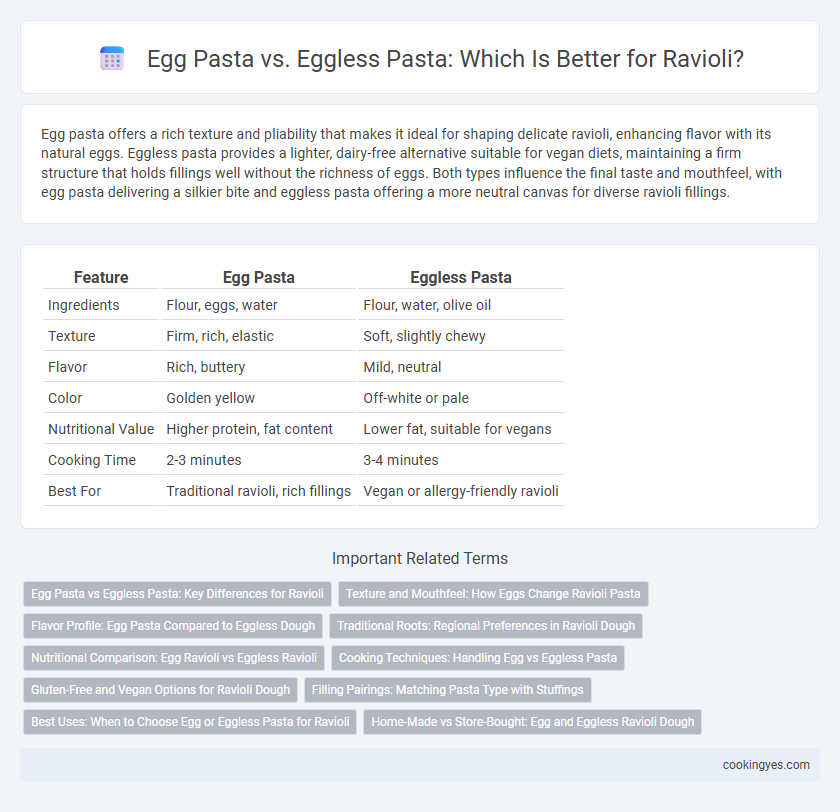 Egg Pasta vs. Eggless Pasta: Which Is Better for Ravioli?

Egg pasta offers a rich texture and pliability that makes it ideal for shaping delicate ravioli, enhancing flavor with its natural eggs. Eggless pasta provides a lighter, dairy-free alternative suitable for vegan diets, maintaining a firm structure that holds fillings well without the richness of eggs. Both types influence the final taste and mouthfeel, with egg pasta delivering a silkier bite and eggless pasta offering a more neutral canvas for diverse ravioli fillings.

| Feature | Egg Pasta | Eggless Pasta |
|---|---|---|
| Ingredients | Flour, eggs, water | Flour, water, olive oil |
| Texture | Firm, rich, elastic | Soft, slightly chewy |
| Flavor | Rich, buttery | Mild, neutral |
| Color | Golden yellow | Off-white or pale |
| Nutritional Value | Higher protein, fat content | Lower fat, suitable for vegans |
| Cooking Time | 2-3 minutes | 3-4 minutes |
| Best For | Traditional ravioli, rich fillings | Vegan or allergy-friendly ravioli |

Important Related Terms

Egg Pasta vs Eggless Pasta: Key Differences for Ravioli
Texture and Mouthfeel: How Eggs Change Ravioli Pasta
Flavor Profile: Egg Pasta Compared to Eggless Dough
Traditional Roots: Regional Preferences in Ravioli Dough
Nutritional Comparison: Egg Ravioli vs Eggless Ravioli
Cooking Techniques: Handling Egg vs Eggless Pasta
Gluten-Free and Vegan Options for Ravioli Dough
Filling Pairings: Matching Pasta Type with Stuffings
Best Uses: When to Choose Egg or Eggless Pasta for Ravioli
Home-Made vs Store-Bought: Egg and Eggless Ravioli Dough

cookingyes.com