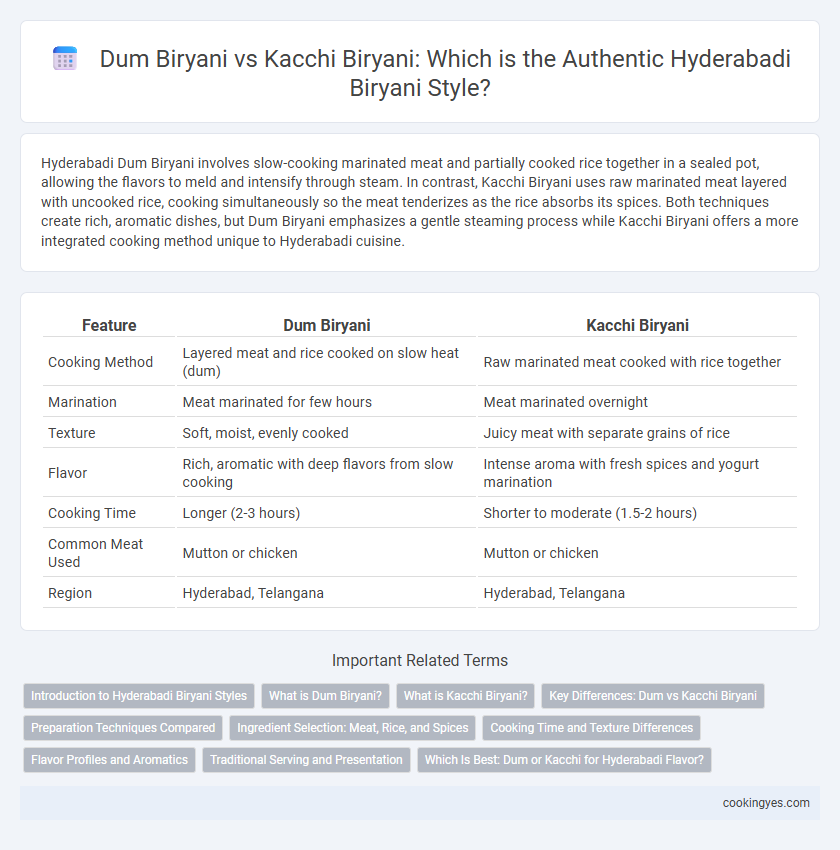 Dum Biryani vs Kacchi Biryani: Which is the Authentic Hyderabadi Biryani Style?

Hyderabadi Dum Biryani involves slow-cooking marinated meat and partially cooked rice together in a sealed pot, allowing the flavors to meld and intensify through steam. In contrast, Kacchi Biryani uses raw marinated meat layered with uncooked rice, cooking simultaneously so the meat tenderizes as the rice absorbs its spices. Both techniques create rich, aromatic dishes, but Dum Biryani emphasizes a gentle steaming process while Kacchi Biryani offers a more integrated cooking method unique to Hyderabadi cuisine.

| Feature | Dum Biryani | Kacchi Biryani |
|---|---|---|
| Cooking Method | Layered meat and rice cooked on slow heat (dum) | Raw marinated meat cooked with rice together |
| Marination | Meat marinated for few hours | Meat marinated overnight |
| Texture | Soft, moist, evenly cooked | Juicy meat with separate grains of rice |
| Flavor | Rich, aromatic with deep flavors from slow cooking | Intense aroma with fresh spices and yogurt marination |
| Cooking Time | Longer (2-3 hours) | Shorter to moderate (1.5-2 hours) |
| Common Meat Used | Mutton or chicken | Mutton or chicken |
| Region | Hyderabad, Telangana | Hyderabad, Telangana |

Important Related Terms

Introduction to Hyderabadi Biryani Styles
What is Dum Biryani?
What is Kacchi Biryani?
Key Differences: Dum vs Kacchi Biryani
Preparation Techniques Compared
Ingredient Selection: Meat, Rice, and Spices
Cooking Time and Texture Differences
Flavor Profiles and Aromatics
Traditional Serving and Presentation
Which Is Best: Dum or Kacchi for Hyderabadi Flavor?

cookingyes.com