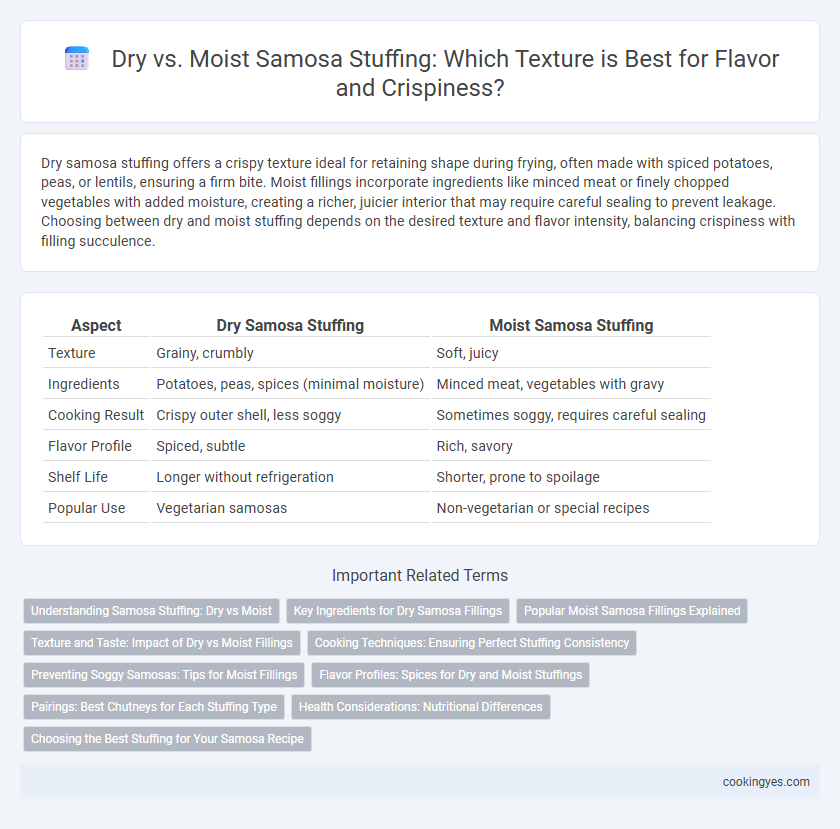 Dry vs. Moist Samosa Stuffing: Which Texture is Best for Flavor and Crispiness?

Dry samosa stuffing offers a crispy texture ideal for retaining shape during frying, often made with spiced potatoes, peas, or lentils, ensuring a firm bite. Moist fillings incorporate ingredients like minced meat or finely chopped vegetables with added moisture, creating a richer, juicier interior that may require careful sealing to prevent leakage. Choosing between dry and moist stuffing depends on the desired texture and flavor intensity, balancing crispiness with filling succulence.

| Aspect | Dry Samosa Stuffing | Moist Samosa Stuffing |
|---|---|---|
| Texture | Grainy, crumbly | Soft, juicy |
| Ingredients | Potatoes, peas, spices (minimal moisture) | Minced meat, vegetables with gravy |
| Cooking Result | Crispy outer shell, less soggy | Sometimes soggy, requires careful sealing |
| Flavor Profile | Spiced, subtle | Rich, savory |
| Shelf Life | Longer without refrigeration | Shorter, prone to spoilage |
| Popular Use | Vegetarian samosas | Non-vegetarian or special recipes |

Important Related Terms

Understanding Samosa Stuffing: Dry vs Moist
Key Ingredients for Dry Samosa Fillings
Popular Moist Samosa Fillings Explained
Texture and Taste: Impact of Dry vs Moist Fillings
Cooking Techniques: Ensuring Perfect Stuffing Consistency
Preventing Soggy Samosas: Tips for Moist Fillings
Flavor Profiles: Spices for Dry and Moist Stuffings
Pairings: Best Chutneys for Each Stuffing Type
Health Considerations: Nutritional Differences
Choosing the Best Stuffing for Your Samosa Recipe

cookingyes.com