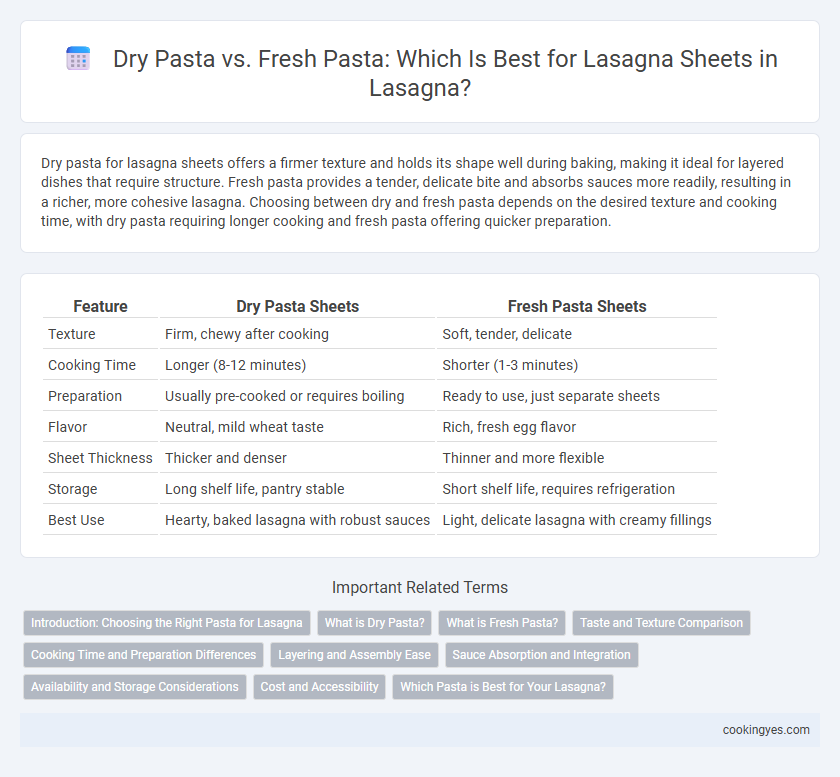 Dry Pasta vs. Fresh Pasta: Which Is Best for Lasagna Sheets in Lasagna?

Dry pasta for lasagna sheets offers a firmer texture and holds its shape well during baking, making it ideal for layered dishes that require structure. Fresh pasta provides a tender, delicate bite and absorbs sauces more readily, resulting in a richer, more cohesive lasagna. Choosing between dry and fresh pasta depends on the desired texture and cooking time, with dry pasta requiring longer cooking and fresh pasta offering quicker preparation.

| Feature | Dry Pasta Sheets | Fresh Pasta Sheets |
|---|---|---|
| Texture | Firm, chewy after cooking | Soft, tender, delicate |
| Cooking Time | Longer (8-12 minutes) | Shorter (1-3 minutes) |
| Preparation | Usually pre-cooked or requires boiling | Ready to use, just separate sheets |
| Flavor | Neutral, mild wheat taste | Rich, fresh egg flavor |
| Sheet Thickness | Thicker and denser | Thinner and more flexible |
| Storage | Long shelf life, pantry stable | Short shelf life, requires refrigeration |
| Best Use | Hearty, baked lasagna with robust sauces | Light, delicate lasagna with creamy fillings |

Important Related Terms

Introduction: Choosing the Right Pasta for Lasagna
What is Dry Pasta?
What is Fresh Pasta?
Taste and Texture Comparison
Cooking Time and Preparation Differences
Layering and Assembly Ease
Sauce Absorption and Integration
Availability and Storage Considerations
Cost and Accessibility
Which Pasta is Best for Your Lasagna?

cookingyes.com