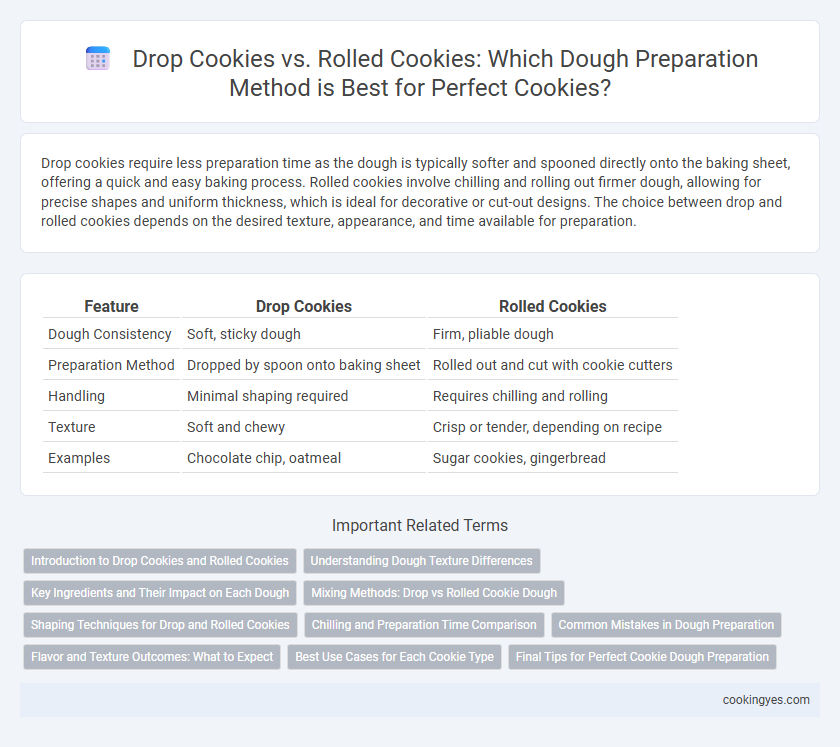 Drop Cookies vs. Rolled Cookies: Which Dough Preparation Method is Best for Perfect Cookies?

Drop cookies require less preparation time as the dough is typically softer and spooned directly onto the baking sheet, offering a quick and easy baking process. Rolled cookies involve chilling and rolling out firmer dough, allowing for precise shapes and uniform thickness, which is ideal for decorative or cut-out designs. The choice between drop and rolled cookies depends on the desired texture, appearance, and time available for preparation.

| Feature | Drop Cookies | Rolled Cookies |
|---|---|---|
| Dough Consistency | Soft, sticky dough | Firm, pliable dough |
| Preparation Method | Dropped by spoon onto baking sheet | Rolled out and cut with cookie cutters |
| Handling | Minimal shaping required | Requires chilling and rolling |
| Texture | Soft and chewy | Crisp or tender, depending on recipe |
| Examples | Chocolate chip, oatmeal | Sugar cookies, gingerbread |

Important Related Terms

Introduction to Drop Cookies and Rolled Cookies
Understanding Dough Texture Differences
Key Ingredients and Their Impact on Each Dough
Mixing Methods: Drop vs Rolled Cookie Dough
Shaping Techniques for Drop and Rolled Cookies
Chilling and Preparation Time Comparison
Common Mistakes in Dough Preparation
Flavor and Texture Outcomes: What to Expect
Best Use Cases for Each Cookie Type
Final Tips for Perfect Cookie Dough Preparation

cookingyes.com