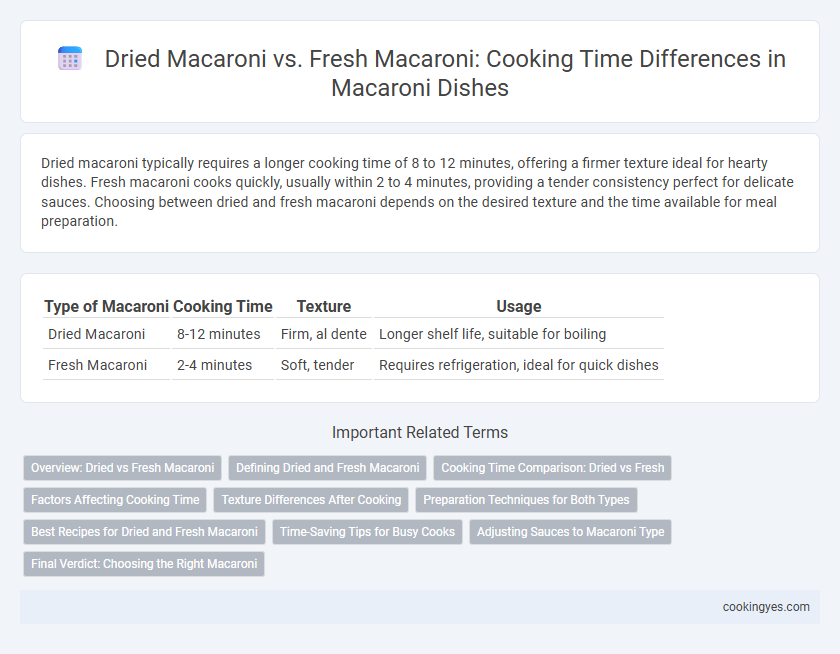 Dried Macaroni vs. Fresh Macaroni: Cooking Time Differences in Macaroni Dishes

Dried macaroni typically requires a longer cooking time of 8 to 12 minutes, offering a firmer texture ideal for hearty dishes. Fresh macaroni cooks quickly, usually within 2 to 4 minutes, providing a tender consistency perfect for delicate sauces. Choosing between dried and fresh macaroni depends on the desired texture and the time available for meal preparation.

| Type of Macaroni | Cooking Time | Texture | Usage |
|---|---|---|---|
| Dried Macaroni | 8-12 minutes | Firm, al dente | Longer shelf life, suitable for boiling |
| Fresh Macaroni | 2-4 minutes | Soft, tender | Requires refrigeration, ideal for quick dishes |

Important Related Terms

Overview: Dried vs Fresh Macaroni
Defining Dried and Fresh Macaroni
Cooking Time Comparison: Dried vs Fresh
Factors Affecting Cooking Time
Texture Differences After Cooking
Preparation Techniques for Both Types
Best Recipes for Dried and Fresh Macaroni
Time-Saving Tips for Busy Cooks
Adjusting Sauces to Macaroni Type
Final Verdict: Choosing the Right Macaroni

cookingyes.com