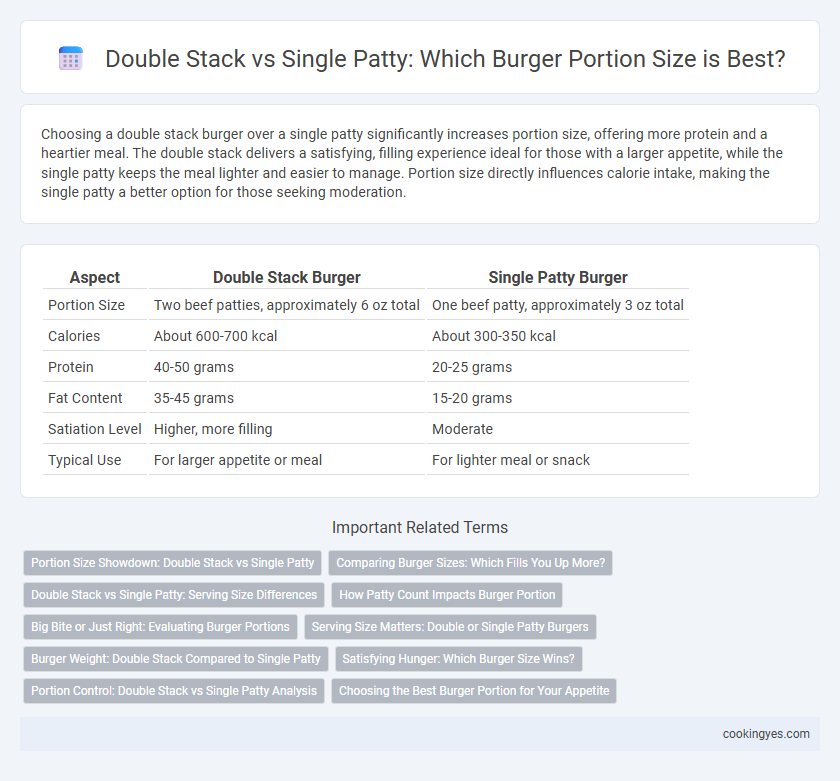 Double Stack vs Single Patty: Which Burger Portion Size is Best?

Choosing a double stack burger over a single patty significantly increases portion size, offering more protein and a heartier meal. The double stack delivers a satisfying, filling experience ideal for those with a larger appetite, while the single patty keeps the meal lighter and easier to manage. Portion size directly influences calorie intake, making the single patty a better option for those seeking moderation.

| Aspect | Double Stack Burger | Single Patty Burger |
|---|---|---|
| Portion Size | Two beef patties, approximately 6 oz total | One beef patty, approximately 3 oz total |
| Calories | About 600-700 kcal | About 300-350 kcal |
| Protein | 40-50 grams | 20-25 grams |
| Fat Content | 35-45 grams | 15-20 grams |
| Satiation Level | Higher, more filling | Moderate |
| Typical Use | For larger appetite or meal | For lighter meal or snack |

Important Related Terms

Portion Size Showdown: Double Stack vs Single Patty
Comparing Burger Sizes: Which Fills You Up More?
Double Stack vs Single Patty: Serving Size Differences
How Patty Count Impacts Burger Portion
Big Bite or Just Right: Evaluating Burger Portions
Serving Size Matters: Double or Single Patty Burgers
Burger Weight: Double Stack Compared to Single Patty
Satisfying Hunger: Which Burger Size Wins?
Portion Control: Double Stack vs Single Patty Analysis
Choosing the Best Burger Portion for Your Appetite

cookingyes.com