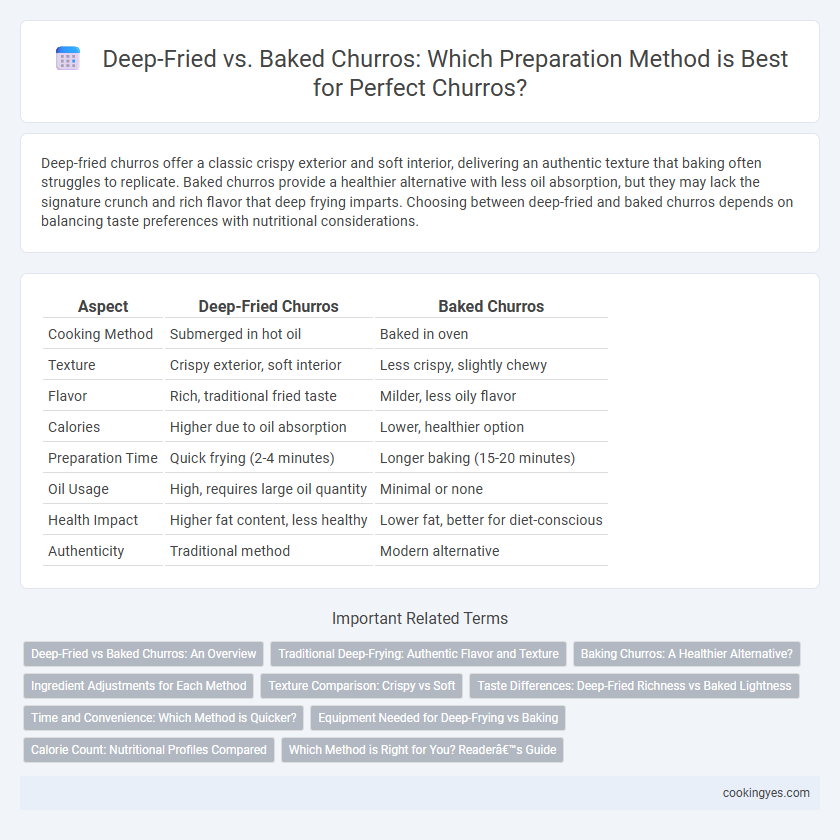 Deep-Fried vs. Baked Churros: Which Preparation Method is Best for Perfect Churros?

Deep-fried churros offer a classic crispy exterior and soft interior, delivering an authentic texture that baking often struggles to replicate. Baked churros provide a healthier alternative with less oil absorption, but they may lack the signature crunch and rich flavor that deep frying imparts. Choosing between deep-fried and baked churros depends on balancing taste preferences with nutritional considerations.

| Aspect | Deep-Fried Churros | Baked Churros |
|---|---|---|
| Cooking Method | Submerged in hot oil | Baked in oven |
| Texture | Crispy exterior, soft interior | Less crispy, slightly chewy |
| Flavor | Rich, traditional fried taste | Milder, less oily flavor |
| Calories | Higher due to oil absorption | Lower, healthier option |
| Preparation Time | Quick frying (2-4 minutes) | Longer baking (15-20 minutes) |
| Oil Usage | High, requires large oil quantity | Minimal or none |
| Health Impact | Higher fat content, less healthy | Lower fat, better for diet-conscious |
| Authenticity | Traditional method | Modern alternative |

Important Related Terms

Deep-Fried vs Baked Churros: An Overview
Traditional Deep-Frying: Authentic Flavor and Texture
Baking Churros: A Healthier Alternative?
Ingredient Adjustments for Each Method
Texture Comparison: Crispy vs Soft
Taste Differences: Deep-Fried Richness vs Baked Lightness
Time and Convenience: Which Method is Quicker?
Equipment Needed for Deep-Frying vs Baking
Calorie Count: Nutritional Profiles Compared
Which Method is Right for You? Readerâ€™s Guide

cookingyes.com