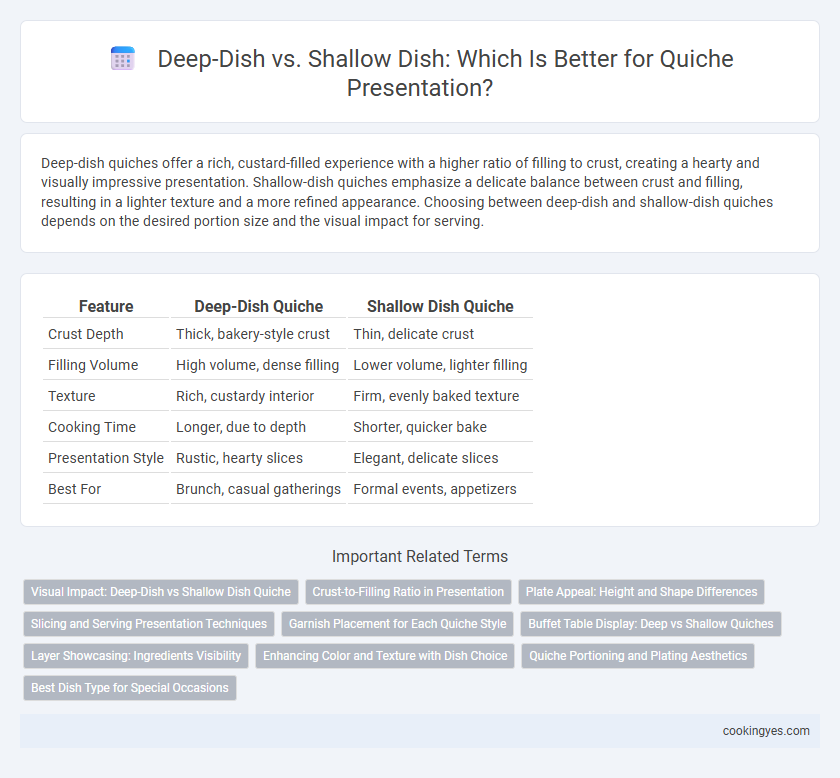 Deep-Dish vs. Shallow Dish: Which Is Better for Quiche Presentation?

Deep-dish quiches offer a rich, custard-filled experience with a higher ratio of filling to crust, creating a hearty and visually impressive presentation. Shallow-dish quiches emphasize a delicate balance between crust and filling, resulting in a lighter texture and a more refined appearance. Choosing between deep-dish and shallow-dish quiches depends on the desired portion size and the visual impact for serving.

| Feature | Deep-Dish Quiche | Shallow Dish Quiche |
|---|---|---|
| Crust Depth | Thick, bakery-style crust | Thin, delicate crust |
| Filling Volume | High volume, dense filling | Lower volume, lighter filling |
| Texture | Rich, custardy interior | Firm, evenly baked texture |
| Cooking Time | Longer, due to depth | Shorter, quicker bake |
| Presentation Style | Rustic, hearty slices | Elegant, delicate slices |
| Best For | Brunch, casual gatherings | Formal events, appetizers |

Important Related Terms

Visual Impact: Deep-Dish vs Shallow Dish Quiche
Crust-to-Filling Ratio in Presentation
Plate Appeal: Height and Shape Differences
Slicing and Serving Presentation Techniques
Garnish Placement for Each Quiche Style
Buffet Table Display: Deep vs Shallow Quiches
Layer Showcasing: Ingredients Visibility
Enhancing Color and Texture with Dish Choice
Quiche Portioning and Plating Aesthetics
Best Dish Type for Special Occasions

cookingyes.com