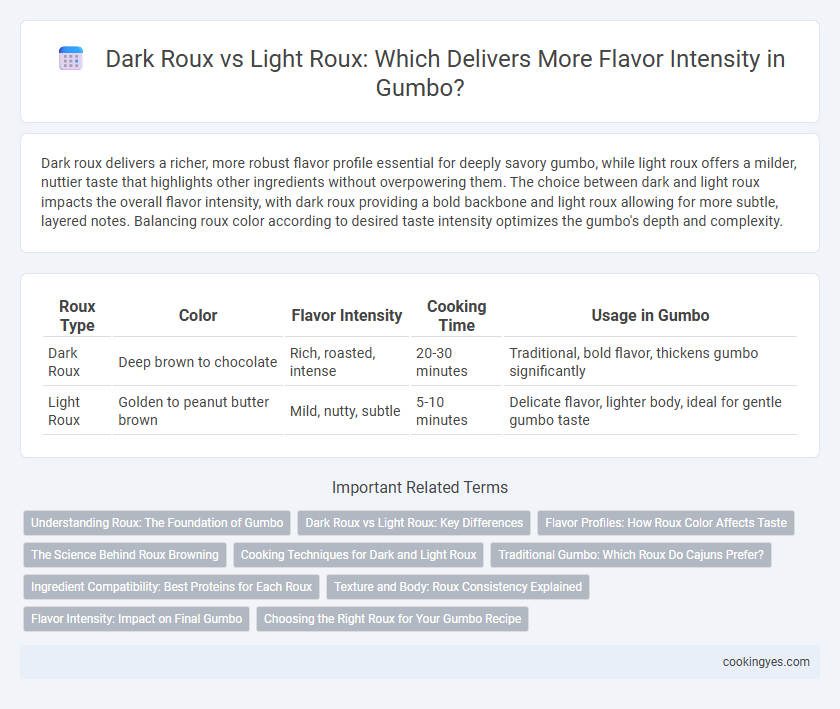 Dark Roux vs Light Roux: Which Delivers More Flavor Intensity in Gumbo?

Dark roux delivers a richer, more robust flavor profile essential for deeply savory gumbo, while light roux offers a milder, nuttier taste that highlights other ingredients without overpowering them. The choice between dark and light roux impacts the overall flavor intensity, with dark roux providing a bold backbone and light roux allowing for more subtle, layered notes. Balancing roux color according to desired taste intensity optimizes the gumbo's depth and complexity.

| Roux Type | Color | Flavor Intensity | Cooking Time | Usage in Gumbo |
|---|---|---|---|---|
| Dark Roux | Deep brown to chocolate | Rich, roasted, intense | 20-30 minutes | Traditional, bold flavor, thickens gumbo significantly |
| Light Roux | Golden to peanut butter brown | Mild, nutty, subtle | 5-10 minutes | Delicate flavor, lighter body, ideal for gentle gumbo taste |

Important Related Terms

Understanding Roux: The Foundation of Gumbo
Dark Roux vs Light Roux: Key Differences
Flavor Profiles: How Roux Color Affects Taste
The Science Behind Roux Browning
Cooking Techniques for Dark and Light Roux
Traditional Gumbo: Which Roux Do Cajuns Prefer?
Ingredient Compatibility: Best Proteins for Each Roux
Texture and Body: Roux Consistency Explained
Flavor Intensity: Impact on Final Gumbo
Choosing the Right Roux for Your Gumbo Recipe

cookingyes.com