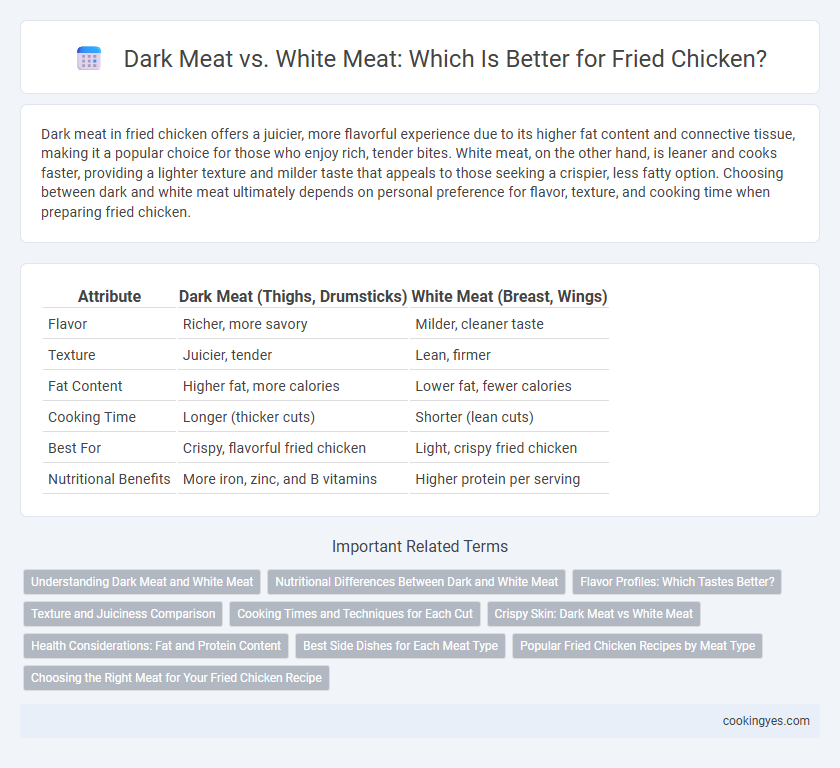 Dark Meat vs. White Meat: Which Is Better for Fried Chicken?

Dark meat in fried chicken offers a juicier, more flavorful experience due to its higher fat content and connective tissue, making it a popular choice for those who enjoy rich, tender bites. White meat, on the other hand, is leaner and cooks faster, providing a lighter texture and milder taste that appeals to those seeking a crispier, less fatty option. Choosing between dark and white meat ultimately depends on personal preference for flavor, texture, and cooking time when preparing fried chicken.

| Attribute | Dark Meat (Thighs, Drumsticks) | White Meat (Breast, Wings) |
|---|---|---|
| Flavor | Richer, more savory | Milder, cleaner taste |
| Texture | Juicier, tender | Lean, firmer |
| Fat Content | Higher fat, more calories | Lower fat, fewer calories |
| Cooking Time | Longer (thicker cuts) | Shorter (lean cuts) |
| Best For | Crispy, flavorful fried chicken | Light, crispy fried chicken |
| Nutritional Benefits | More iron, zinc, and B vitamins | Higher protein per serving |

Important Related Terms

Understanding Dark Meat and White Meat
Nutritional Differences Between Dark and White Meat
Flavor Profiles: Which Tastes Better?
Texture and Juiciness Comparison
Cooking Times and Techniques for Each Cut
Crispy Skin: Dark Meat vs White Meat
Health Considerations: Fat and Protein Content
Best Side Dishes for Each Meat Type
Popular Fried Chicken Recipes by Meat Type
Choosing the Right Meat for Your Fried Chicken Recipe

cookingyes.com