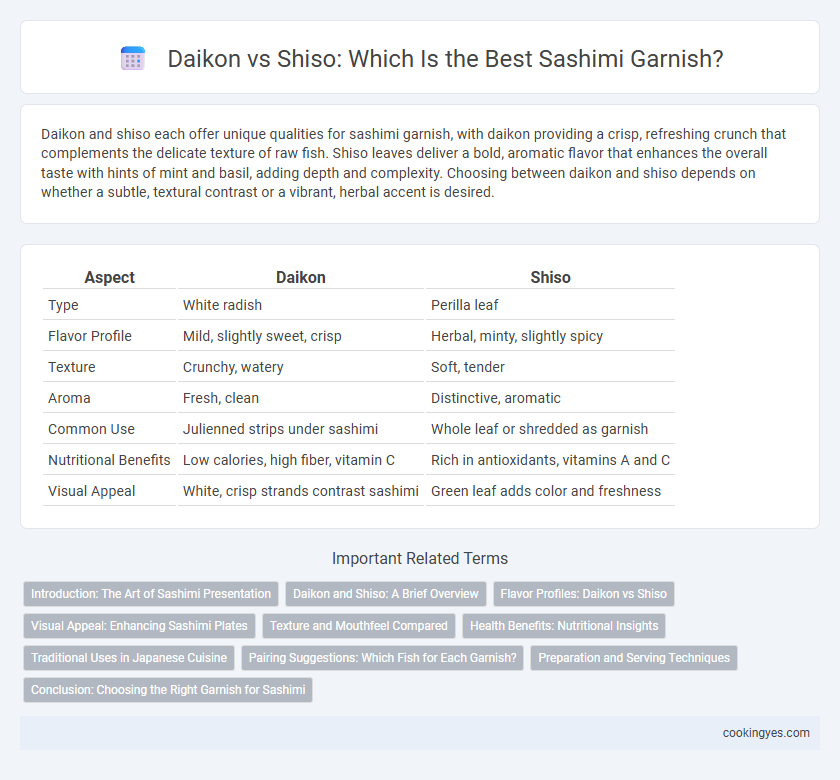 Daikon vs Shiso: Which Is the Best Sashimi Garnish?

Daikon and shiso each offer unique qualities for sashimi garnish, with daikon providing a crisp, refreshing crunch that complements the delicate texture of raw fish. Shiso leaves deliver a bold, aromatic flavor that enhances the overall taste with hints of mint and basil, adding depth and complexity. Choosing between daikon and shiso depends on whether a subtle, textural contrast or a vibrant, herbal accent is desired.

| Aspect | Daikon | Shiso |
|---|---|---|
| Type | White radish | Perilla leaf |
| Flavor Profile | Mild, slightly sweet, crisp | Herbal, minty, slightly spicy |
| Texture | Crunchy, watery | Soft, tender |
| Aroma | Fresh, clean | Distinctive, aromatic |
| Common Use | Julienned strips under sashimi | Whole leaf or shredded as garnish |
| Nutritional Benefits | Low calories, high fiber, vitamin C | Rich in antioxidants, vitamins A and C |
| Visual Appeal | White, crisp strands contrast sashimi | Green leaf adds color and freshness |

Important Related Terms

Introduction: The Art of Sashimi Presentation
Daikon and Shiso: A Brief Overview
Flavor Profiles: Daikon vs Shiso
Visual Appeal: Enhancing Sashimi Plates
Texture and Mouthfeel Compared
Health Benefits: Nutritional Insights
Traditional Uses in Japanese Cuisine
Pairing Suggestions: Which Fish for Each Garnish?
Preparation and Serving Techniques
Conclusion: Choosing the Right Garnish for Sashimi

cookingyes.com