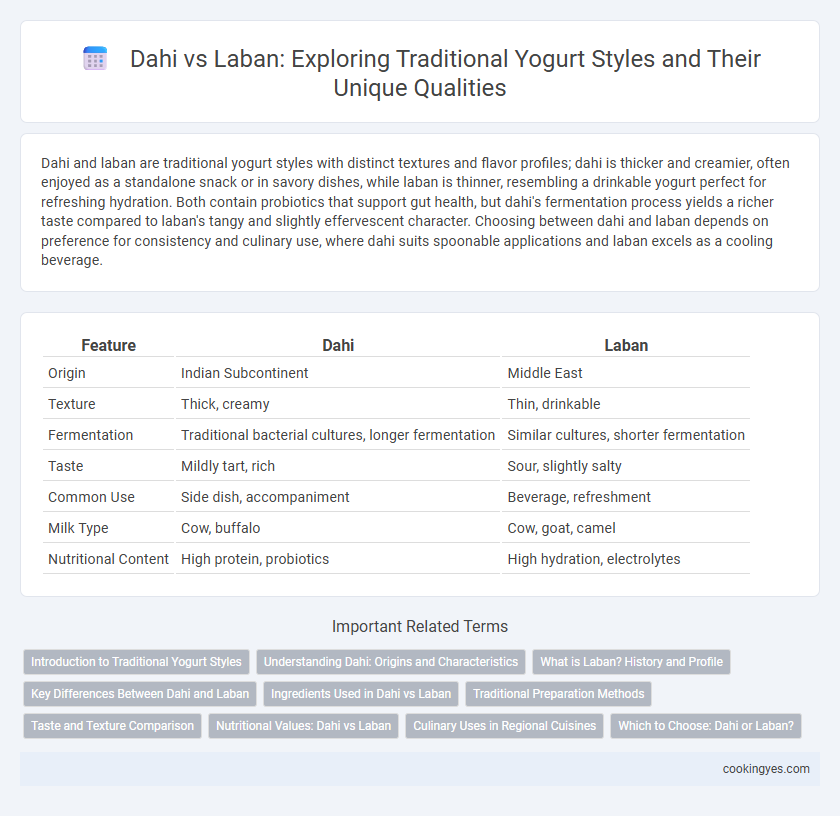 Dahi vs Laban: Exploring Traditional Yogurt Styles and Their Unique Qualities

Dahi and laban are traditional yogurt styles with distinct textures and flavor profiles; dahi is thicker and creamier, often enjoyed as a standalone snack or in savory dishes, while laban is thinner, resembling a drinkable yogurt perfect for refreshing hydration. Both contain probiotics that support gut health, but dahi's fermentation process yields a richer taste compared to laban's tangy and slightly effervescent character. Choosing between dahi and laban depends on preference for consistency and culinary use, where dahi suits spoonable applications and laban excels as a cooling beverage.

| Feature | Dahi | Laban |
|---|---|---|
| Origin | Indian Subcontinent | Middle East |
| Texture | Thick, creamy | Thin, drinkable |
| Fermentation | Traditional bacterial cultures, longer fermentation | Similar cultures, shorter fermentation |
| Taste | Mildly tart, rich | Sour, slightly salty |
| Common Use | Side dish, accompaniment | Beverage, refreshment |
| Milk Type | Cow, buffalo | Cow, goat, camel |
| Nutritional Content | High protein, probiotics | High hydration, electrolytes |

Important Related Terms

Introduction to Traditional Yogurt Styles
Understanding Dahi: Origins and Characteristics
What is Laban? History and Profile
Key Differences Between Dahi and Laban
Ingredients Used in Dahi vs Laban
Traditional Preparation Methods
Taste and Texture Comparison
Nutritional Values: Dahi vs Laban
Culinary Uses in Regional Cuisines
Which to Choose: Dahi or Laban?

cookingyes.com