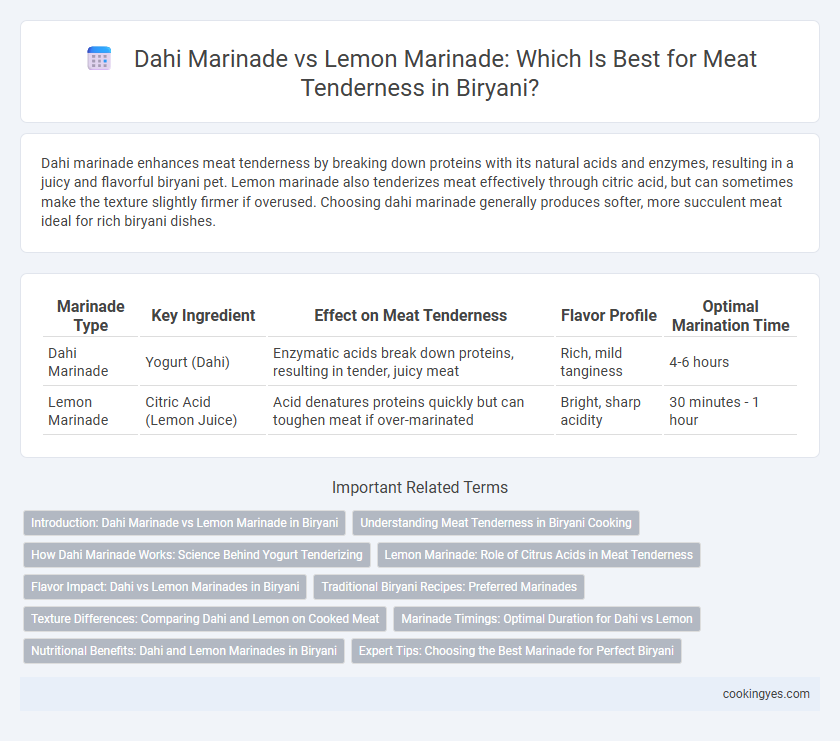 Dahi Marinade vs Lemon Marinade: Which Is Best for Meat Tenderness in Biryani?

Dahi marinade enhances meat tenderness by breaking down proteins with its natural acids and enzymes, resulting in a juicy and flavorful biryani pet. Lemon marinade also tenderizes meat effectively through citric acid, but can sometimes make the texture slightly firmer if overused. Choosing dahi marinade generally produces softer, more succulent meat ideal for rich biryani dishes.

| Marinade Type | Key Ingredient | Effect on Meat Tenderness | Flavor Profile | Optimal Marination Time |
|---|---|---|---|---|
| Dahi Marinade | Yogurt (Dahi) | Enzymatic acids break down proteins, resulting in tender, juicy meat | Rich, mild tanginess | 4-6 hours |
| Lemon Marinade | Citric Acid (Lemon Juice) | Acid denatures proteins quickly but can toughen meat if over-marinated | Bright, sharp acidity | 30 minutes - 1 hour |

Important Related Terms

Introduction: Dahi Marinade vs Lemon Marinade in Biryani
Understanding Meat Tenderness in Biryani Cooking
How Dahi Marinade Works: Science Behind Yogurt Tenderizing
Lemon Marinade: Role of Citrus Acids in Meat Tenderness
Flavor Impact: Dahi vs Lemon Marinades in Biryani
Traditional Biryani Recipes: Preferred Marinades
Texture Differences: Comparing Dahi and Lemon on Cooked Meat
Marinade Timings: Optimal Duration for Dahi vs Lemon
Nutritional Benefits: Dahi and Lemon Marinades in Biryani
Expert Tips: Choosing the Best Marinade for Perfect Biryani

cookingyes.com