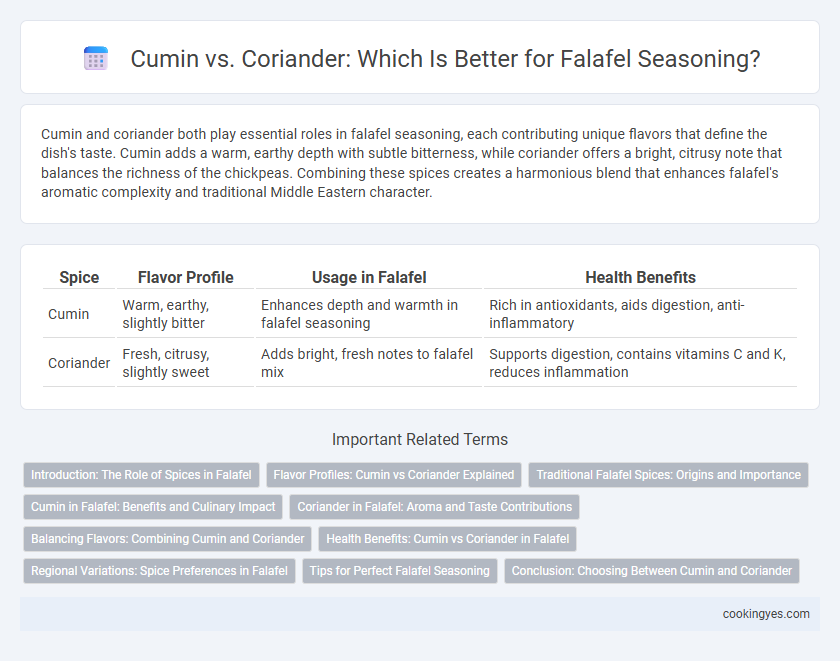 Cumin vs. Coriander: Which Is Better for Falafel Seasoning?

Cumin and coriander both play essential roles in falafel seasoning, each contributing unique flavors that define the dish's taste. Cumin adds a warm, earthy depth with subtle bitterness, while coriander offers a bright, citrusy note that balances the richness of the chickpeas. Combining these spices creates a harmonious blend that enhances falafel's aromatic complexity and traditional Middle Eastern character.

| Spice | Flavor Profile | Usage in Falafel | Health Benefits |
|---|---|---|---|
| Cumin | Warm, earthy, slightly bitter | Enhances depth and warmth in falafel seasoning | Rich in antioxidants, aids digestion, anti-inflammatory |
| Coriander | Fresh, citrusy, slightly sweet | Adds bright, fresh notes to falafel mix | Supports digestion, contains vitamins C and K, reduces inflammation |

Important Related Terms

Introduction: The Role of Spices in Falafel
Flavor Profiles: Cumin vs Coriander Explained
Traditional Falafel Spices: Origins and Importance
Cumin in Falafel: Benefits and Culinary Impact
Coriander in Falafel: Aroma and Taste Contributions
Balancing Flavors: Combining Cumin and Coriander
Health Benefits: Cumin vs Coriander in Falafel
Regional Variations: Spice Preferences in Falafel
Tips for Perfect Falafel Seasoning
Conclusion: Choosing Between Cumin and Coriander

cookingyes.com