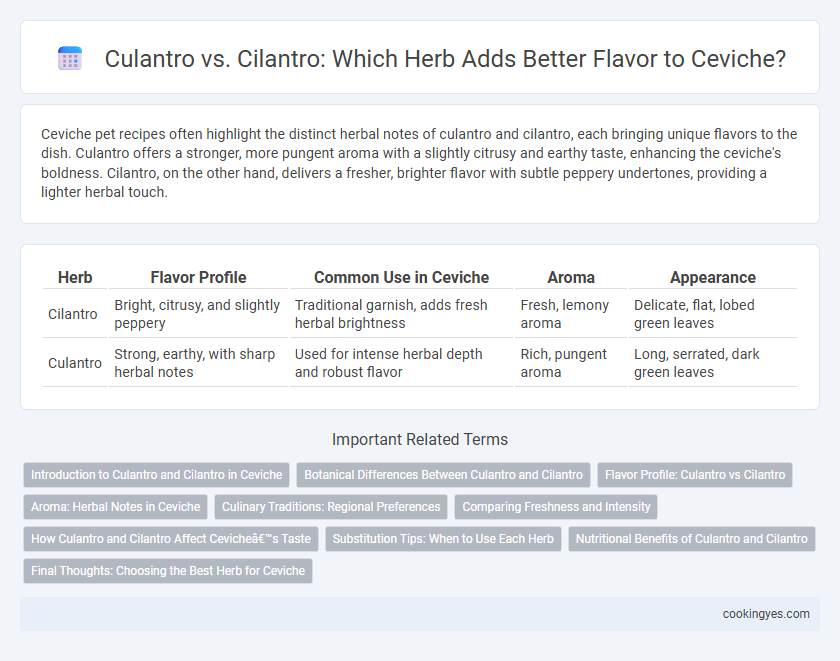 Culantro vs. Cilantro: Which Herb Adds Better Flavor to Ceviche?

Ceviche pet recipes often highlight the distinct herbal notes of culantro and cilantro, each bringing unique flavors to the dish. Culantro offers a stronger, more pungent aroma with a slightly citrusy and earthy taste, enhancing the ceviche's boldness. Cilantro, on the other hand, delivers a fresher, brighter flavor with subtle peppery undertones, providing a lighter herbal touch.

| Herb | Flavor Profile | Common Use in Ceviche | Aroma | Appearance |
|---|---|---|---|---|
| Cilantro | Bright, citrusy, and slightly peppery | Traditional garnish, adds fresh herbal brightness | Fresh, lemony aroma | Delicate, flat, lobed green leaves |
| Culantro | Strong, earthy, with sharp herbal notes | Used for intense herbal depth and robust flavor | Rich, pungent aroma | Long, serrated, dark green leaves |

Important Related Terms

Introduction to Culantro and Cilantro in Ceviche
Botanical Differences Between Culantro and Cilantro
Flavor Profile: Culantro vs Cilantro
Aroma: Herbal Notes in Ceviche
Culinary Traditions: Regional Preferences
Comparing Freshness and Intensity
How Culantro and Cilantro Affect Cevicheâ€™s Taste
Substitution Tips: When to Use Each Herb
Nutritional Benefits of Culantro and Cilantro
Final Thoughts: Choosing the Best Herb for Ceviche

cookingyes.com