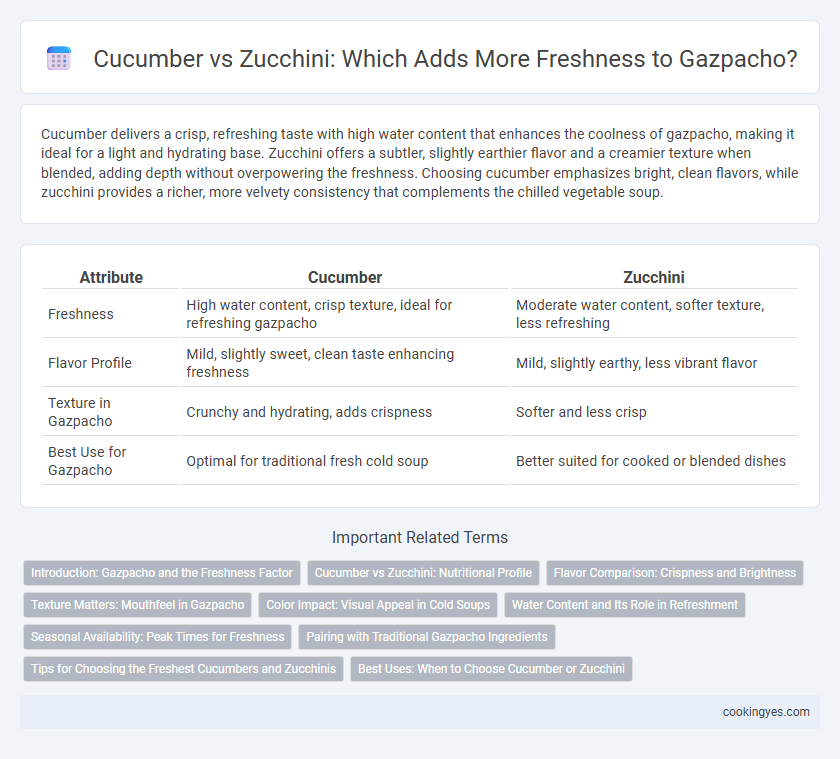 Cucumber vs Zucchini: Which Adds More Freshness to Gazpacho?

Cucumber delivers a crisp, refreshing taste with high water content that enhances the coolness of gazpacho, making it ideal for a light and hydrating base. Zucchini offers a subtler, slightly earthier flavor and a creamier texture when blended, adding depth without overpowering the freshness. Choosing cucumber emphasizes bright, clean flavors, while zucchini provides a richer, more velvety consistency that complements the chilled vegetable soup.

| Attribute | Cucumber | Zucchini |
|---|---|---|
| Freshness | High water content, crisp texture, ideal for refreshing gazpacho | Moderate water content, softer texture, less refreshing |
| Flavor Profile | Mild, slightly sweet, clean taste enhancing freshness | Mild, slightly earthy, less vibrant flavor |
| Texture in Gazpacho | Crunchy and hydrating, adds crispness | Softer and less crisp |
| Best Use for Gazpacho | Optimal for traditional fresh cold soup | Better suited for cooked or blended dishes |

Important Related Terms

Introduction: Gazpacho and the Freshness Factor
Cucumber vs Zucchini: Nutritional Profile
Flavor Comparison: Crispness and Brightness
Texture Matters: Mouthfeel in Gazpacho
Color Impact: Visual Appeal in Cold Soups
Water Content and Its Role in Refreshment
Seasonal Availability: Peak Times for Freshness
Pairing with Traditional Gazpacho Ingredients
Tips for Choosing the Freshest Cucumbers and Zucchinis
Best Uses: When to Choose Cucumber or Zucchini

cookingyes.com