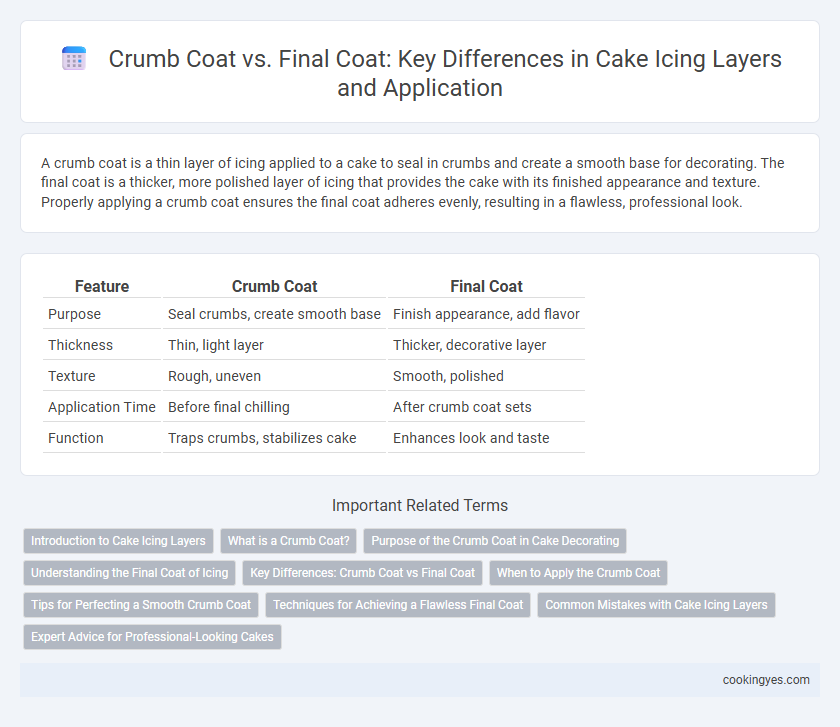 Crumb Coat vs. Final Coat: Key Differences in Cake Icing Layers and Application

A crumb coat is a thin layer of icing applied to a cake to seal in crumbs and create a smooth base for decorating. The final coat is a thicker, more polished layer of icing that provides the cake with its finished appearance and texture. Properly applying a crumb coat ensures the final coat adheres evenly, resulting in a flawless, professional look.

| Feature | Crumb Coat | Final Coat |
|---|---|---|
| Purpose | Seal crumbs, create smooth base | Finish appearance, add flavor |
| Thickness | Thin, light layer | Thicker, decorative layer |
| Texture | Rough, uneven | Smooth, polished |
| Application Time | Before final chilling | After crumb coat sets |
| Function | Traps crumbs, stabilizes cake | Enhances look and taste |

Important Related Terms

Introduction to Cake Icing Layers
What is a Crumb Coat?
Purpose of the Crumb Coat in Cake Decorating
Understanding the Final Coat of Icing
Key Differences: Crumb Coat vs Final Coat
When to Apply the Crumb Coat
Tips for Perfecting a Smooth Crumb Coat
Techniques for Achieving a Flawless Final Coat
Common Mistakes with Cake Icing Layers
Expert Advice for Professional-Looking Cakes

cookingyes.com