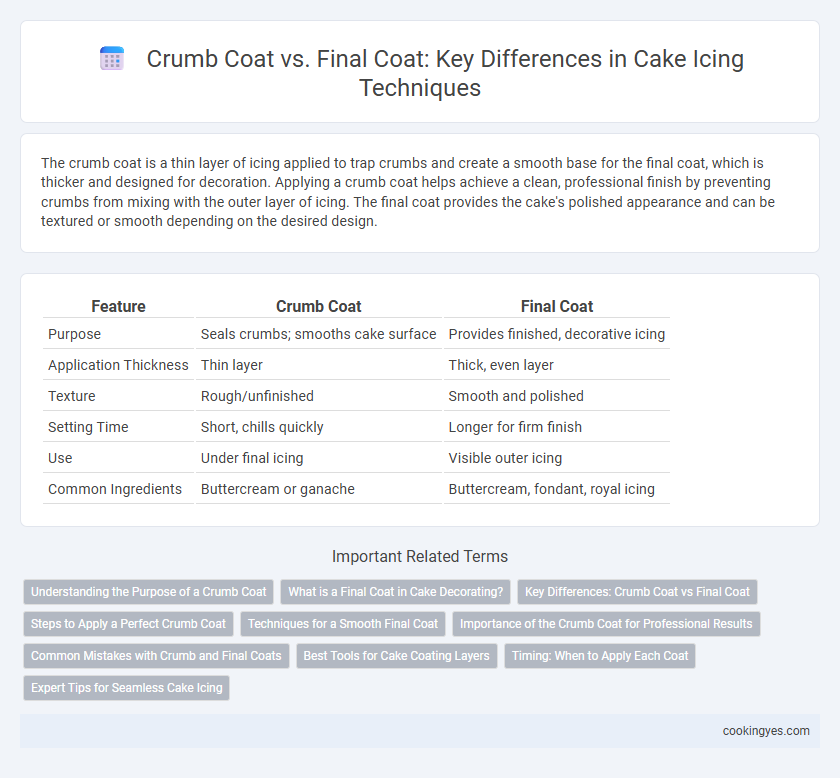 Crumb Coat vs. Final Coat: Key Differences in Cake Icing Techniques

The crumb coat is a thin layer of icing applied to trap crumbs and create a smooth base for the final coat, which is thicker and designed for decoration. Applying a crumb coat helps achieve a clean, professional finish by preventing crumbs from mixing with the outer layer of icing. The final coat provides the cake's polished appearance and can be textured or smooth depending on the desired design.

| Feature | Crumb Coat | Final Coat |
|---|---|---|
| Purpose | Seals crumbs; smooths cake surface | Provides finished, decorative icing |
| Application Thickness | Thin layer | Thick, even layer |
| Texture | Rough/unfinished | Smooth and polished |
| Setting Time | Short, chills quickly | Longer for firm finish |
| Use | Under final icing | Visible outer icing |
| Common Ingredients | Buttercream or ganache | Buttercream, fondant, royal icing |

Important Related Terms

Understanding the Purpose of a Crumb Coat
What is a Final Coat in Cake Decorating?
Key Differences: Crumb Coat vs Final Coat
Steps to Apply a Perfect Crumb Coat
Techniques for a Smooth Final Coat
Importance of the Crumb Coat for Professional Results
Common Mistakes with Crumb and Final Coats
Best Tools for Cake Coating Layers
Timing: When to Apply Each Coat
Expert Tips for Seamless Cake Icing

cookingyes.com