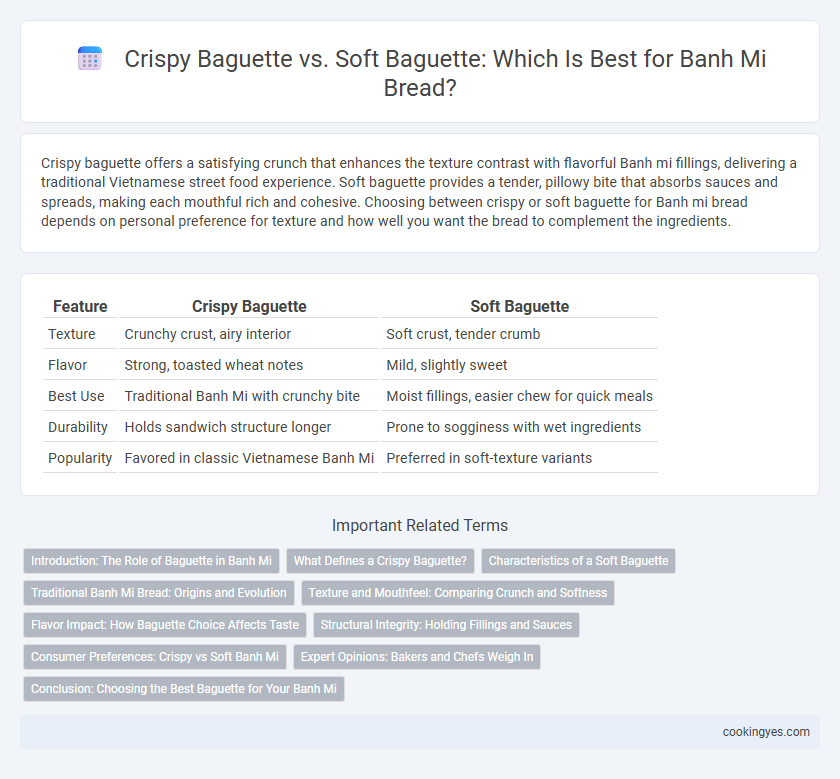 Crispy Baguette vs. Soft Baguette: Which Is Best for Banh Mi Bread?

Crispy baguette offers a satisfying crunch that enhances the texture contrast with flavorful Banh mi fillings, delivering a traditional Vietnamese street food experience. Soft baguette provides a tender, pillowy bite that absorbs sauces and spreads, making each mouthful rich and cohesive. Choosing between crispy or soft baguette for Banh mi bread depends on personal preference for texture and how well you want the bread to complement the ingredients.

| Feature | Crispy Baguette | Soft Baguette |
|---|---|---|
| Texture | Crunchy crust, airy interior | Soft crust, tender crumb |
| Flavor | Strong, toasted wheat notes | Mild, slightly sweet |
| Best Use | Traditional Banh Mi with crunchy bite | Moist fillings, easier chew for quick meals |
| Durability | Holds sandwich structure longer | Prone to sogginess with wet ingredients |
| Popularity | Favored in classic Vietnamese Banh Mi | Preferred in soft-texture variants |

Important Related Terms

Introduction: The Role of Baguette in Banh Mi
What Defines a Crispy Baguette?
Characteristics of a Soft Baguette
Traditional Banh Mi Bread: Origins and Evolution
Texture and Mouthfeel: Comparing Crunch and Softness
Flavor Impact: How Baguette Choice Affects Taste
Structural Integrity: Holding Fillings and Sauces
Consumer Preferences: Crispy vs Soft Banh Mi
Expert Opinions: Bakers and Chefs Weigh In
Conclusion: Choosing the Best Baguette for Your Banh Mi

cookingyes.com