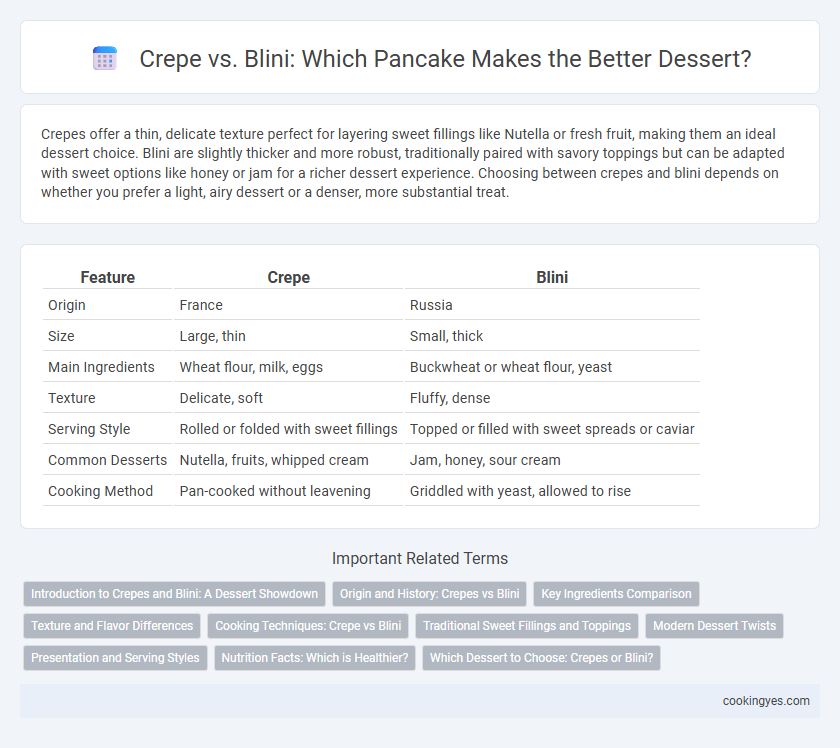 Crepe vs. Blini: Which Pancake Makes the Better Dessert?

Crepes offer a thin, delicate texture perfect for layering sweet fillings like Nutella or fresh fruit, making them an ideal dessert choice. Blini are slightly thicker and more robust, traditionally paired with savory toppings but can be adapted with sweet options like honey or jam for a richer dessert experience. Choosing between crepes and blini depends on whether you prefer a light, airy dessert or a denser, more substantial treat.

| Feature | Crepe | Blini |
|---|---|---|
| Origin | France | Russia |
| Size | Large, thin | Small, thick |
| Main Ingredients | Wheat flour, milk, eggs | Buckwheat or wheat flour, yeast |
| Texture | Delicate, soft | Fluffy, dense |
| Serving Style | Rolled or folded with sweet fillings | Topped or filled with sweet spreads or caviar |
| Common Desserts | Nutella, fruits, whipped cream | Jam, honey, sour cream |
| Cooking Method | Pan-cooked without leavening | Griddled with yeast, allowed to rise |

Important Related Terms

Introduction to Crepes and Blini: A Dessert Showdown
Origin and History: Crepes vs Blini
Key Ingredients Comparison
Texture and Flavor Differences
Cooking Techniques: Crepe vs Blini
Traditional Sweet Fillings and Toppings
Modern Dessert Twists
Presentation and Serving Styles
Nutrition Facts: Which is Healthier?
Which Dessert to Choose: Crepes or Blini?

cookingyes.com