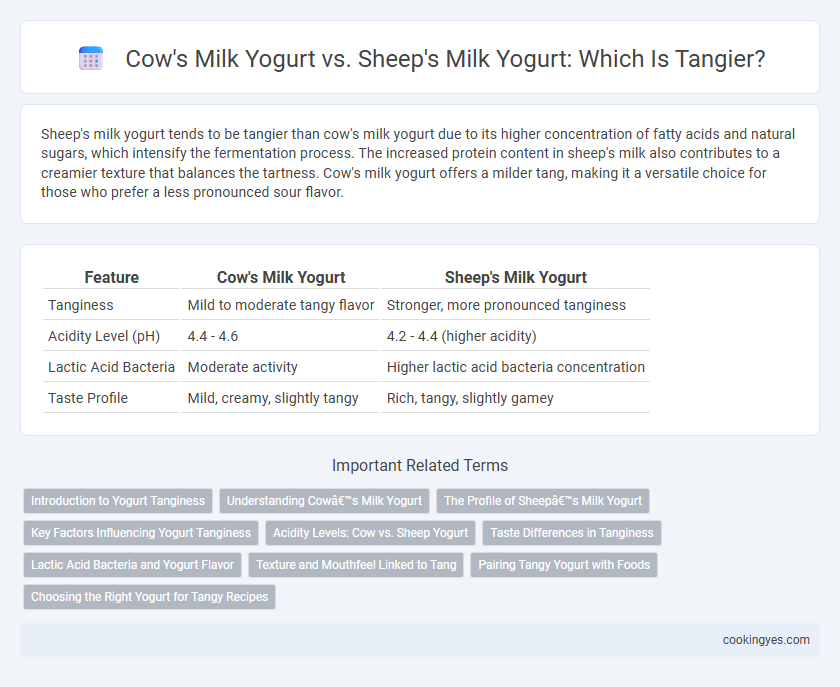 Cow's Milk Yogurt vs. Sheep's Milk Yogurt: Which Is Tangier?

Sheep's milk yogurt tends to be tangier than cow's milk yogurt due to its higher concentration of fatty acids and natural sugars, which intensify the fermentation process. The increased protein content in sheep's milk also contributes to a creamier texture that balances the tartness. Cow's milk yogurt offers a milder tang, making it a versatile choice for those who prefer a less pronounced sour flavor.

| Feature | Cow's Milk Yogurt | Sheep's Milk Yogurt |
|---|---|---|
| Tanginess | Mild to moderate tangy flavor | Stronger, more pronounced tanginess |
| Acidity Level (pH) | 4.4 - 4.6 | 4.2 - 4.4 (higher acidity) |
| Lactic Acid Bacteria | Moderate activity | Higher lactic acid bacteria concentration |
| Taste Profile | Mild, creamy, slightly tangy | Rich, tangy, slightly gamey |

Important Related Terms

Introduction to Yogurt Tanginess
Understanding Cowâ€™s Milk Yogurt
The Profile of Sheepâ€™s Milk Yogurt
Key Factors Influencing Yogurt Tanginess
Acidity Levels: Cow vs. Sheep Yogurt
Taste Differences in Tanginess
Lactic Acid Bacteria and Yogurt Flavor
Texture and Mouthfeel Linked to Tang
Pairing Tangy Yogurt with Foods
Choosing the Right Yogurt for Tangy Recipes

cookingyes.com