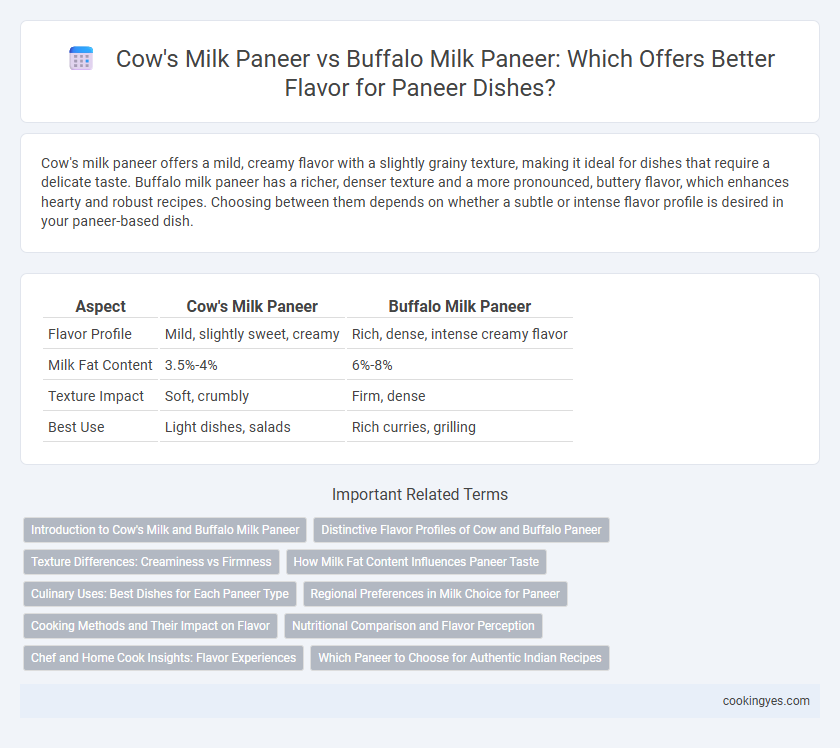 Cow's Milk Paneer vs Buffalo Milk Paneer: Which Offers Better Flavor for Paneer Dishes?

Cow's milk paneer offers a mild, creamy flavor with a slightly grainy texture, making it ideal for dishes that require a delicate taste. Buffalo milk paneer has a richer, denser texture and a more pronounced, buttery flavor, which enhances hearty and robust recipes. Choosing between them depends on whether a subtle or intense flavor profile is desired in your paneer-based dish.

| Aspect | Cow's Milk Paneer | Buffalo Milk Paneer |
|---|---|---|
| Flavor Profile | Mild, slightly sweet, creamy | Rich, dense, intense creamy flavor |
| Milk Fat Content | 3.5%-4% | 6%-8% |
| Texture Impact | Soft, crumbly | Firm, dense |
| Best Use | Light dishes, salads | Rich curries, grilling |

Important Related Terms

Introduction to Cow's Milk and Buffalo Milk Paneer
Distinctive Flavor Profiles of Cow and Buffalo Paneer
Texture Differences: Creaminess vs Firmness
How Milk Fat Content Influences Paneer Taste
Culinary Uses: Best Dishes for Each Paneer Type
Regional Preferences in Milk Choice for Paneer
Cooking Methods and Their Impact on Flavor
Nutritional Comparison and Flavor Perception
Chef and Home Cook Insights: Flavor Experiences
Which Paneer to Choose for Authentic Indian Recipes

cookingyes.com