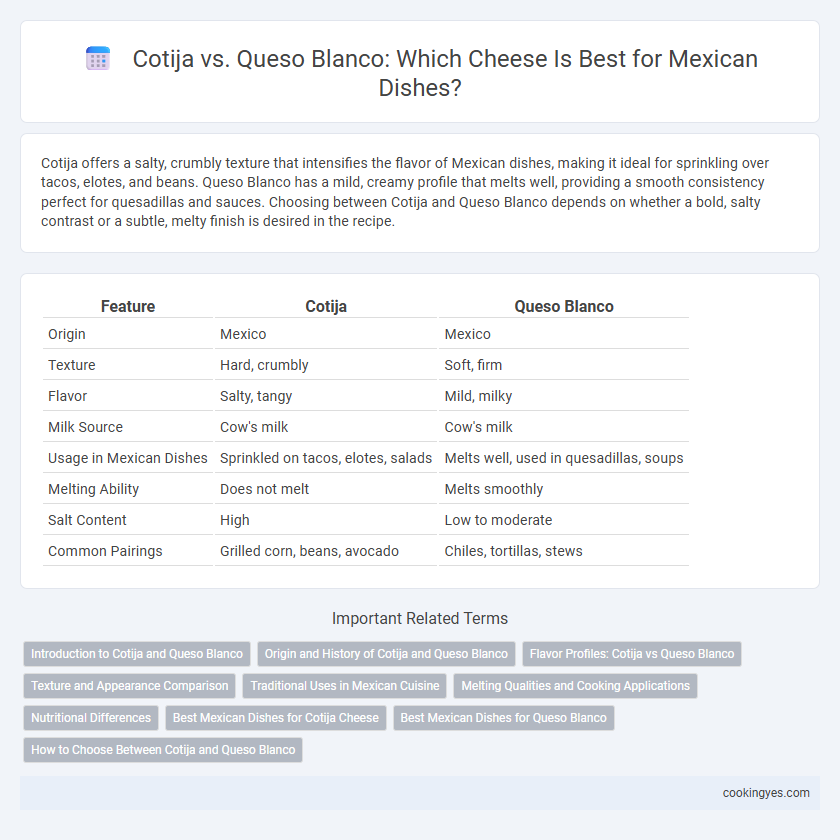 Cotija vs. Queso Blanco: Which Cheese Is Best for Mexican Dishes?

Cotija offers a salty, crumbly texture that intensifies the flavor of Mexican dishes, making it ideal for sprinkling over tacos, elotes, and beans. Queso Blanco has a mild, creamy profile that melts well, providing a smooth consistency perfect for quesadillas and sauces. Choosing between Cotija and Queso Blanco depends on whether a bold, salty contrast or a subtle, melty finish is desired in the recipe.

| Feature | Cotija | Queso Blanco |
|---|---|---|
| Origin | Mexico | Mexico |
| Texture | Hard, crumbly | Soft, firm |
| Flavor | Salty, tangy | Mild, milky |
| Milk Source | Cow's milk | Cow's milk |
| Usage in Mexican Dishes | Sprinkled on tacos, elotes, salads | Melts well, used in quesadillas, soups |
| Melting Ability | Does not melt | Melts smoothly |
| Salt Content | High | Low to moderate |
| Common Pairings | Grilled corn, beans, avocado | Chiles, tortillas, stews |

Important Related Terms

Introduction to Cotija and Queso Blanco
Origin and History of Cotija and Queso Blanco
Flavor Profiles: Cotija vs Queso Blanco
Texture and Appearance Comparison
Traditional Uses in Mexican Cuisine
Melting Qualities and Cooking Applications
Nutritional Differences
Best Mexican Dishes for Cotija Cheese
Best Mexican Dishes for Queso Blanco
How to Choose Between Cotija and Queso Blanco

cookingyes.com