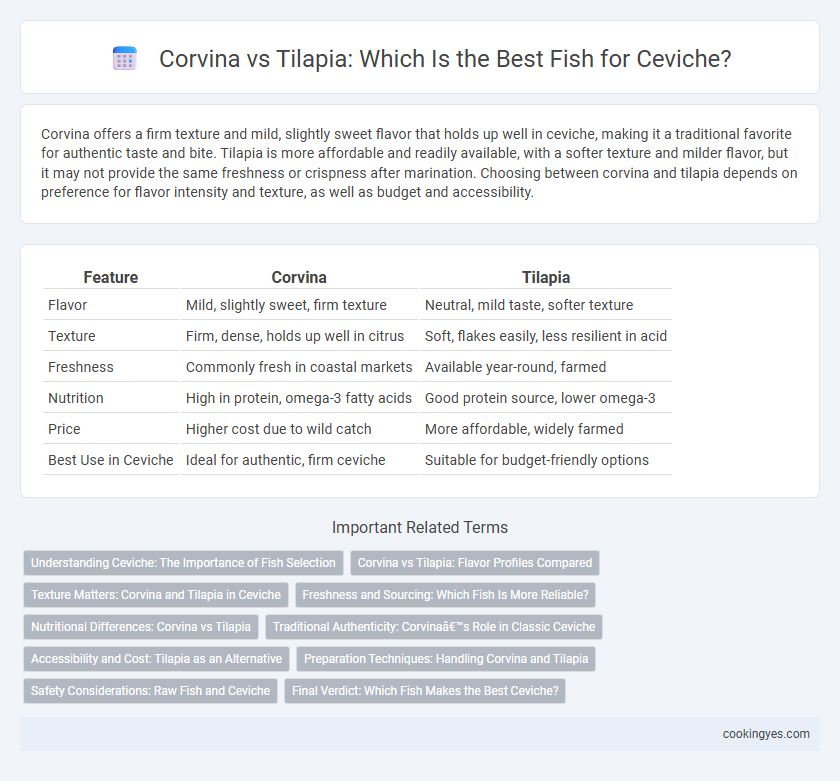 Corvina vs Tilapia: Which Is the Best Fish for Ceviche?

Corvina offers a firm texture and mild, slightly sweet flavor that holds up well in ceviche, making it a traditional favorite for authentic taste and bite. Tilapia is more affordable and readily available, with a softer texture and milder flavor, but it may not provide the same freshness or crispness after marination. Choosing between corvina and tilapia depends on preference for flavor intensity and texture, as well as budget and accessibility.

| Feature | Corvina | Tilapia |
|---|---|---|
| Flavor | Mild, slightly sweet, firm texture | Neutral, mild taste, softer texture |
| Texture | Firm, dense, holds up well in citrus | Soft, flakes easily, less resilient in acid |
| Freshness | Commonly fresh in coastal markets | Available year-round, farmed |
| Nutrition | High in protein, omega-3 fatty acids | Good protein source, lower omega-3 |
| Price | Higher cost due to wild catch | More affordable, widely farmed |
| Best Use in Ceviche | Ideal for authentic, firm ceviche | Suitable for budget-friendly options |

Important Related Terms

Understanding Ceviche: The Importance of Fish Selection

Corvina vs Tilapia: Flavor Profiles Compared

Texture Matters: Corvina and Tilapia in Ceviche

Freshness and Sourcing: Which Fish Is More Reliable?

Nutritional Differences: Corvina vs Tilapia

Traditional Authenticity: Corvinaâ€™s Role in Classic Ceviche

Accessibility and Cost: Tilapia as an Alternative

Preparation Techniques: Handling Corvina and Tilapia

Safety Considerations: Raw Fish and Ceviche

Final Verdict: Which Fish Makes the Best Ceviche?

cookingyes.com