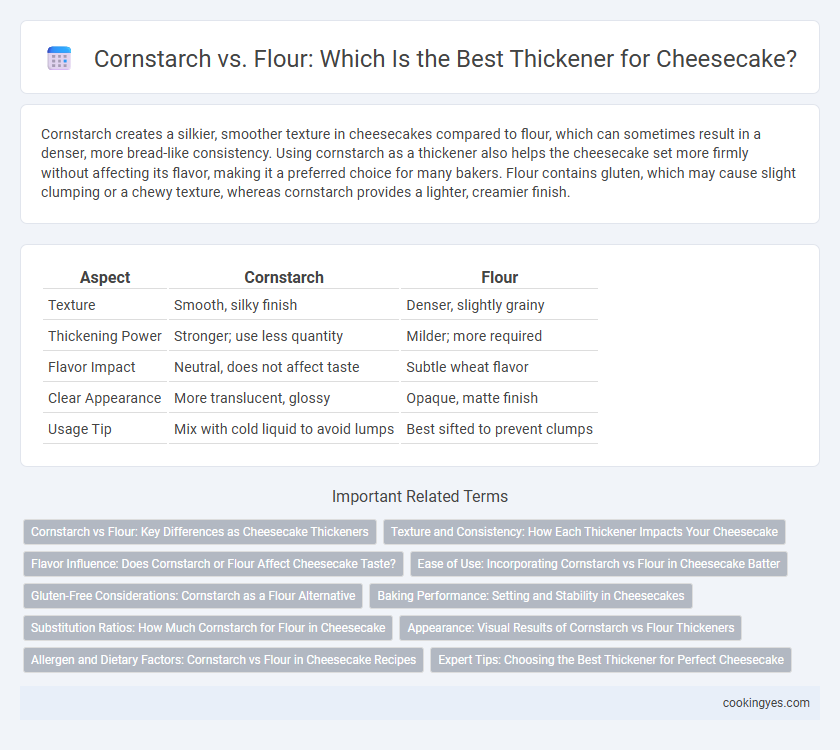 Cornstarch vs. Flour: Which Is the Best Thickener for Cheesecake?

Cornstarch creates a silkier, smoother texture in cheesecakes compared to flour, which can sometimes result in a denser, more bread-like consistency. Using cornstarch as a thickener also helps the cheesecake set more firmly without affecting its flavor, making it a preferred choice for many bakers. Flour contains gluten, which may cause slight clumping or a chewy texture, whereas cornstarch provides a lighter, creamier finish.

| Aspect | Cornstarch | Flour |
|---|---|---|
| Texture | Smooth, silky finish | Denser, slightly grainy |
| Thickening Power | Stronger; use less quantity | Milder; more required |
| Flavor Impact | Neutral, does not affect taste | Subtle wheat flavor |
| Clear Appearance | More translucent, glossy | Opaque, matte finish |
| Usage Tip | Mix with cold liquid to avoid lumps | Best sifted to prevent clumps |

Important Related Terms

Cornstarch vs Flour: Key Differences as Cheesecake Thickeners
Texture and Consistency: How Each Thickener Impacts Your Cheesecake
Flavor Influence: Does Cornstarch or Flour Affect Cheesecake Taste?
Ease of Use: Incorporating Cornstarch vs Flour in Cheesecake Batter
Gluten-Free Considerations: Cornstarch as a Flour Alternative
Baking Performance: Setting and Stability in Cheesecakes
Substitution Ratios: How Much Cornstarch for Flour in Cheesecake
Appearance: Visual Results of Cornstarch vs Flour Thickeners
Allergen and Dietary Factors: Cornstarch vs Flour in Cheesecake Recipes
Expert Tips: Choosing the Best Thickener for Perfect Cheesecake

cookingyes.com