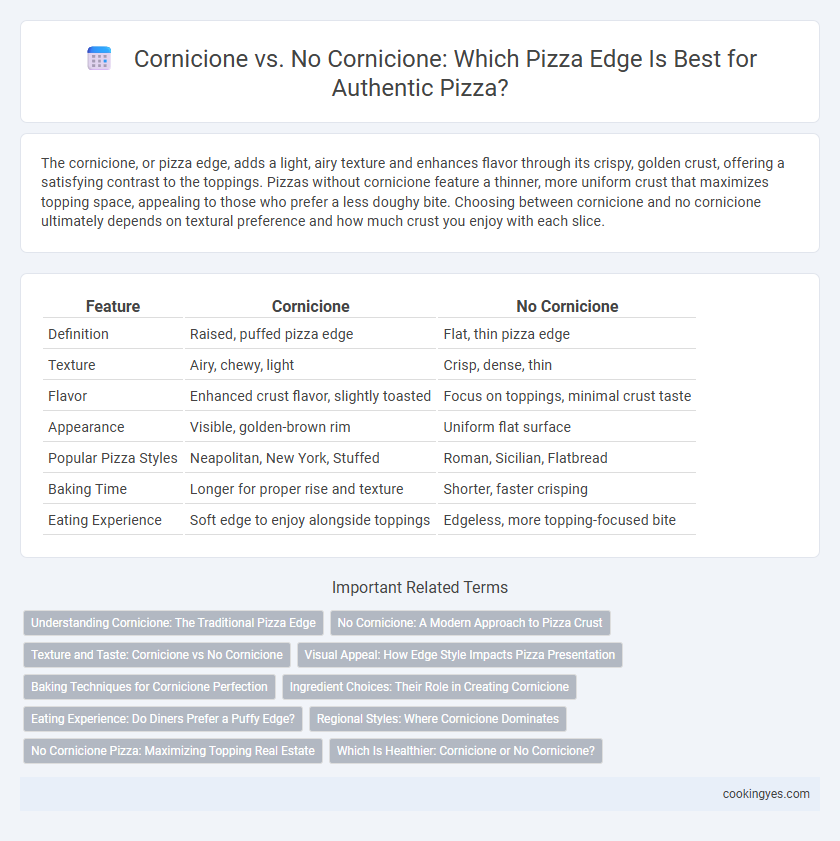 Cornicione vs. No Cornicione: Which Pizza Edge Is Best for Authentic Pizza?

The cornicione, or pizza edge, adds a light, airy texture and enhances flavor through its crispy, golden crust, offering a satisfying contrast to the toppings. Pizzas without cornicione feature a thinner, more uniform crust that maximizes topping space, appealing to those who prefer a less doughy bite. Choosing between cornicione and no cornicione ultimately depends on textural preference and how much crust you enjoy with each slice.

| Feature | Cornicione | No Cornicione |
|---|---|---|
| Definition | Raised, puffed pizza edge | Flat, thin pizza edge |
| Texture | Airy, chewy, light | Crisp, dense, thin |
| Flavor | Enhanced crust flavor, slightly toasted | Focus on toppings, minimal crust taste |
| Appearance | Visible, golden-brown rim | Uniform flat surface |
| Popular Pizza Styles | Neapolitan, New York, Stuffed | Roman, Sicilian, Flatbread |
| Baking Time | Longer for proper rise and texture | Shorter, faster crisping |
| Eating Experience | Soft edge to enjoy alongside toppings | Edgeless, more topping-focused bite |

Important Related Terms

Understanding Cornicione: The Traditional Pizza Edge
No Cornicione: A Modern Approach to Pizza Crust
Texture and Taste: Cornicione vs No Cornicione
Visual Appeal: How Edge Style Impacts Pizza Presentation
Baking Techniques for Cornicione Perfection
Ingredient Choices: Their Role in Creating Cornicione
Eating Experience: Do Diners Prefer a Puffy Edge?
Regional Styles: Where Cornicione Dominates
No Cornicione Pizza: Maximizing Topping Real Estate
Which Is Healthier: Cornicione or No Cornicione?

cookingyes.com